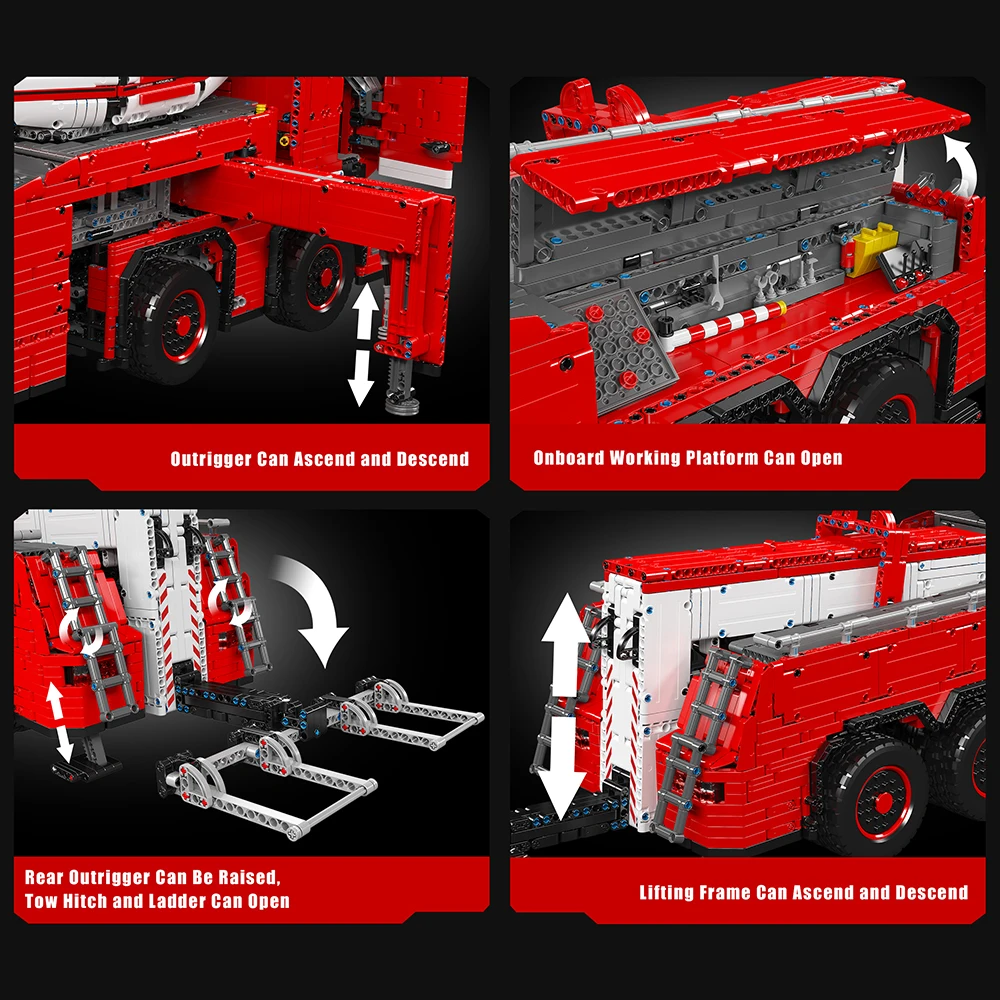 Outrigger Can Ascend and Descend

Onboard Working Platform Can Open

Rear Outrigger Can Be Raised,
Tow Hitch and Ladder Can Open

Lifting Frame Can Ascend and Descend