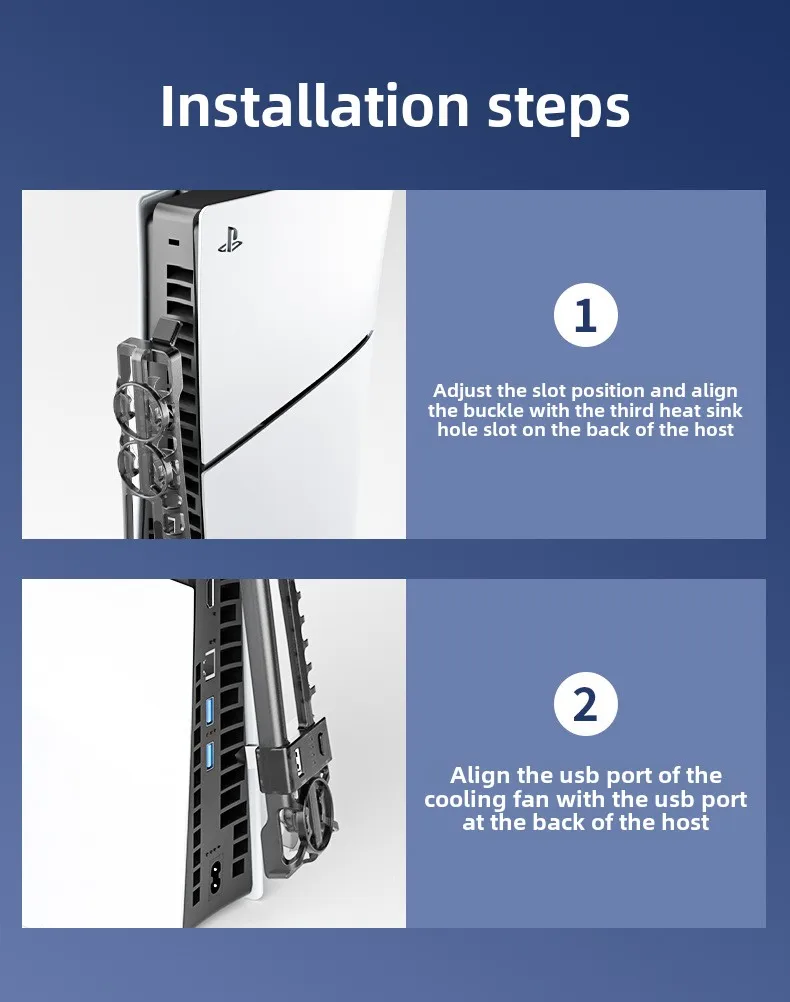 Installation steps

1

Adjust the slot position and align the buckle with the third heat sink hole slot on the back of the host

2

Align the usb port of the cooling fan with the usb port at the back of the host