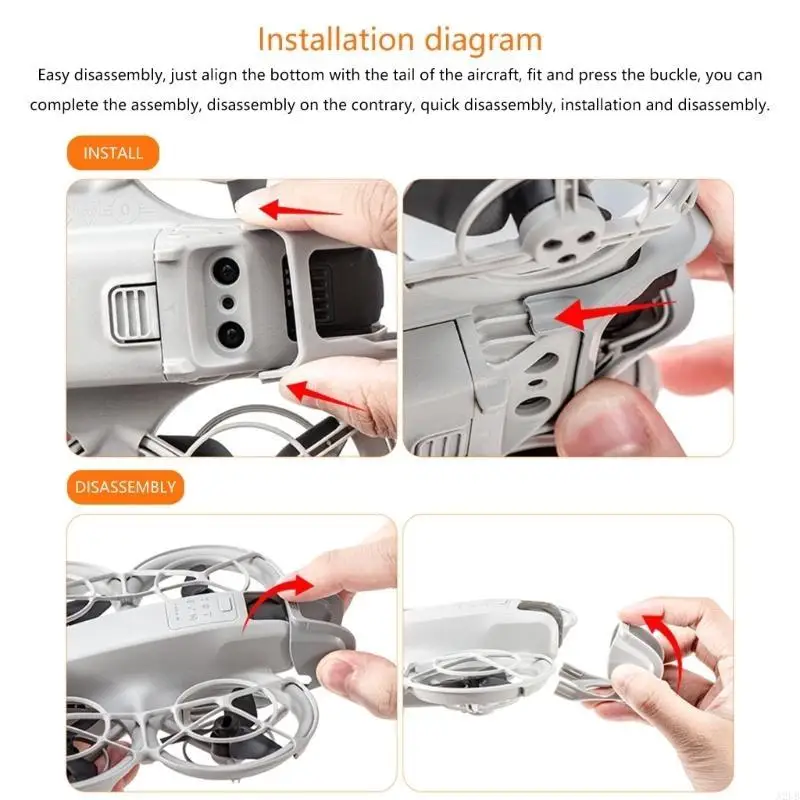 Installation diagram

Easy disassembly, just align the bottom with the tail of the aircraft, fit and press the buckle, you can complete the assembly, disassembly on the contrary, quick disassembly, installation and disassembly.

INSTALL

DISASSEMBLY