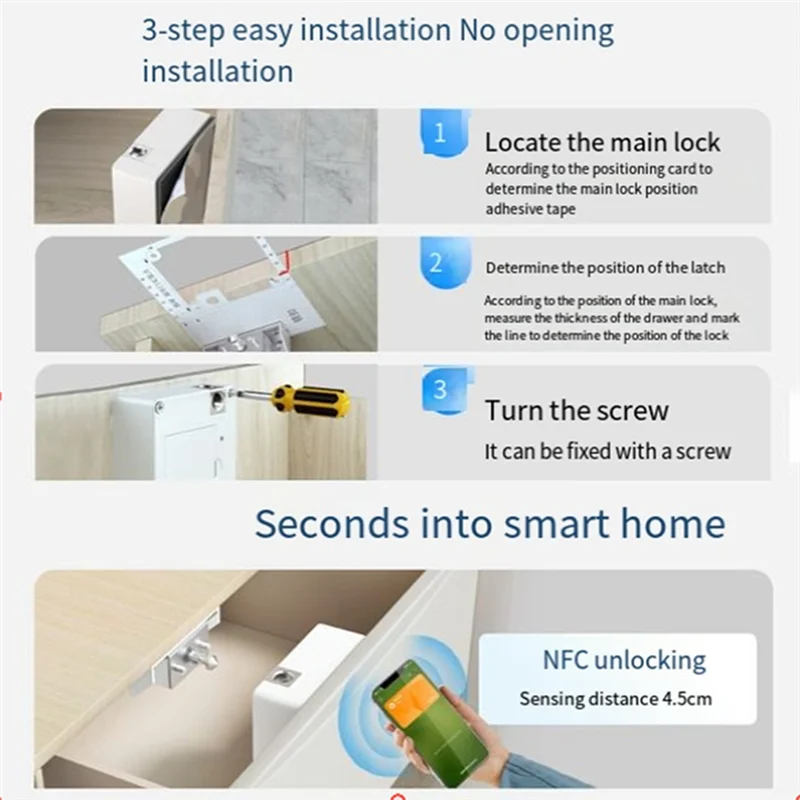 3-step easy installation No opening installation

1

Locate the main lock

According to the positioning card to determine the main lock position adhesive tape

2

Determine the position of the latch

According to the position of the main lock, measure the thickness of the drawer and mark the line to determine the position of the lock

3

Turn the screw

It can be fixed with a screw

Seconds into smart home

NFC unlocking

Sensing distance 4.5cm