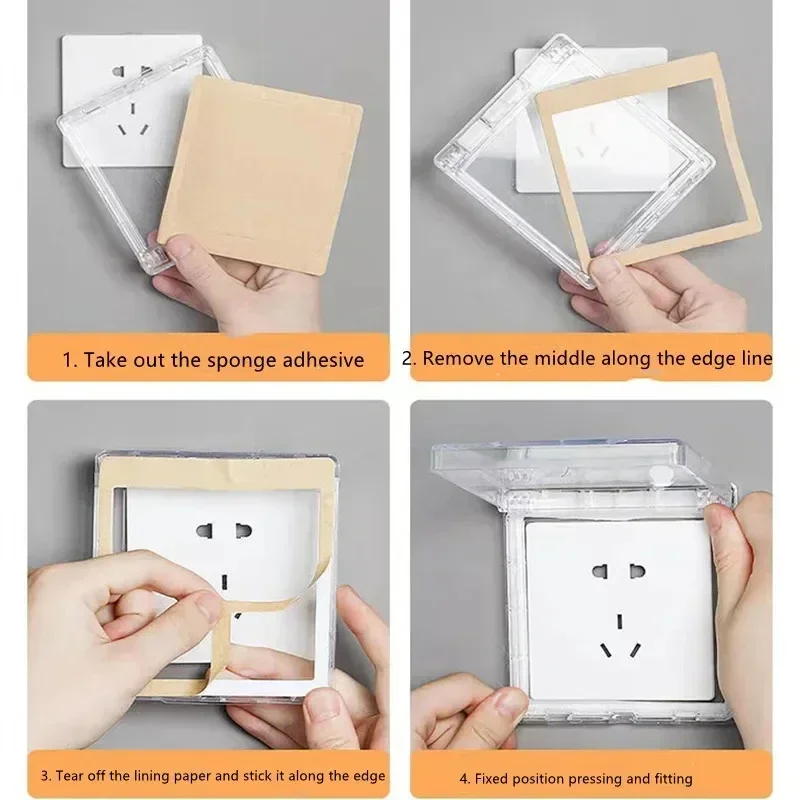 1. Take out the sponge adhesive

2. Remove the middle along the edge line

3. Tear off the lining paper and stick it along the edge

4. Fixed position pressing and fitting