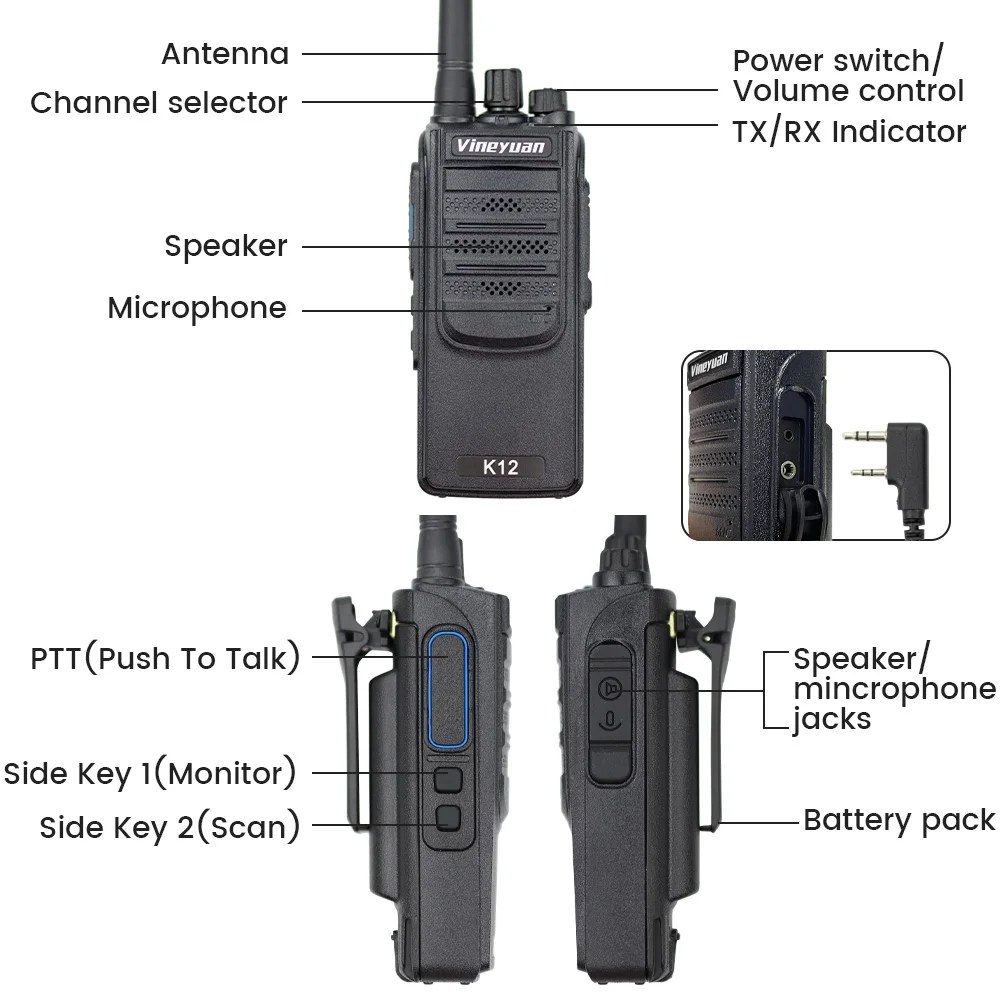 Antenna

Channel selector

Power switch/ Volume control

TX/RX Indicator

Vineyuan

Speaker

Microphone

K12

Vineyuan

PTT(Push To Talk)

Side Key 1(Monitor)

Side Key 2(Scan)

Speaker/ mincrophone jacks

Battery pack