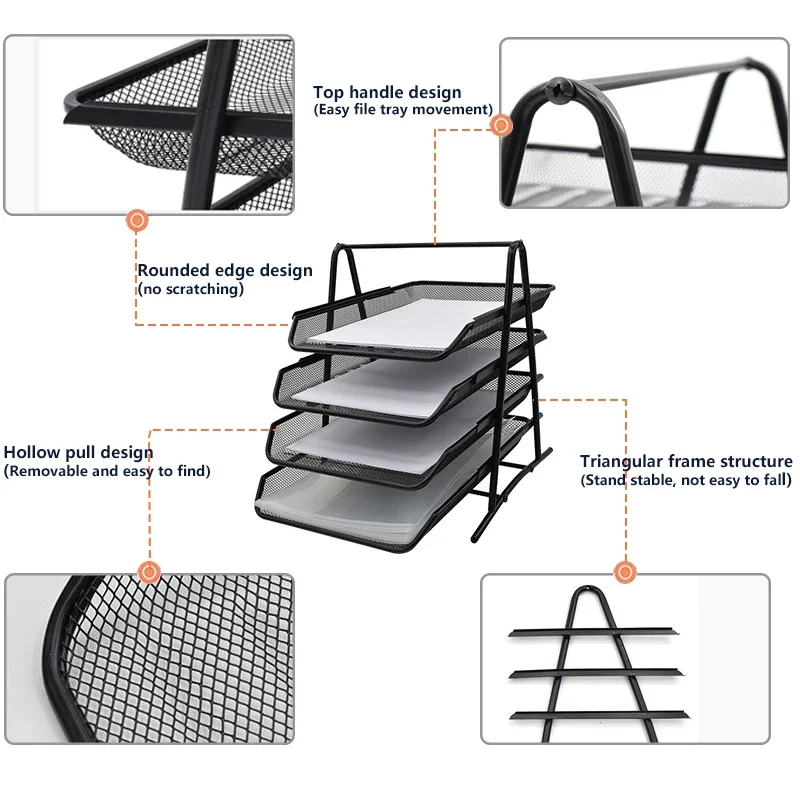 Top handle design
(Easy file tray movement)

Rounded edge design
(no scratching)

Hollow pull design
(Removable and easy to find)

Triangular frame structure
(Stand stable, not easy to fall)