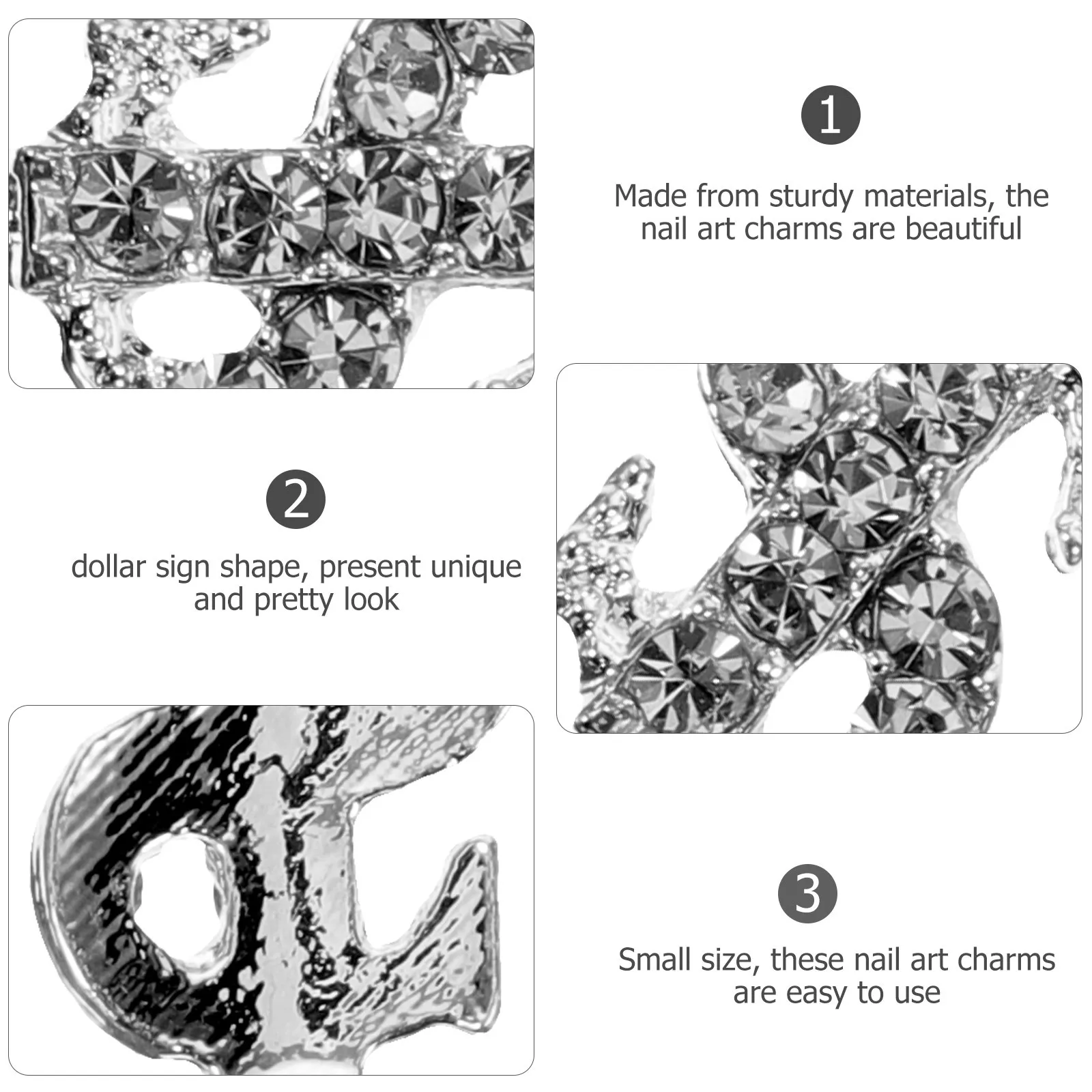 1

Made from sturdy materials, the nail art charms are beautiful

2

dollar sign shape, present unique and pretty look

3

Small size, these nail art charms are easy to use