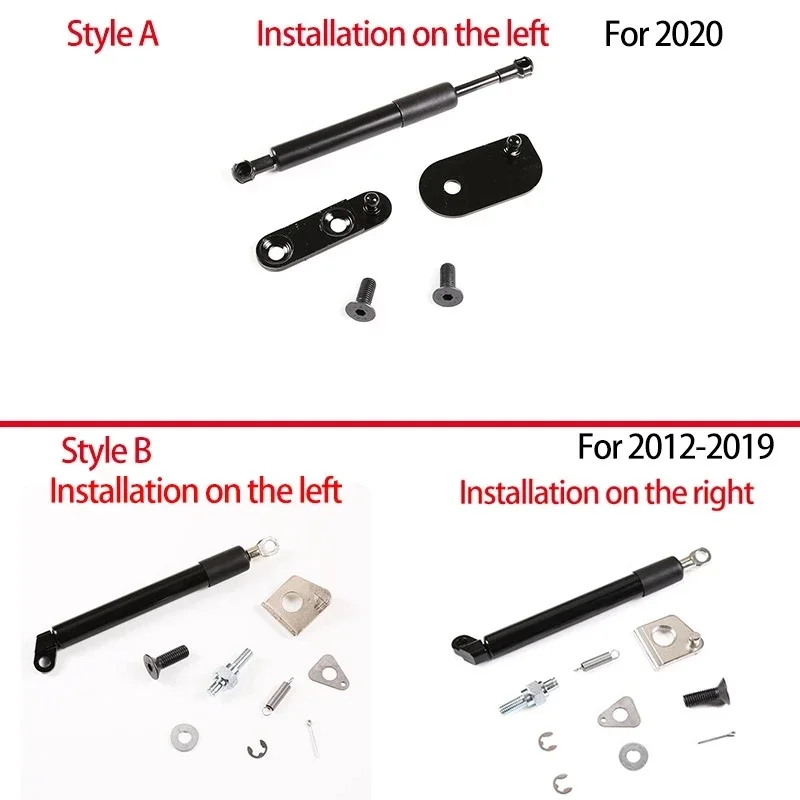 Style A Installation on the left For 2020

Style B
Installation on the left

For 2012-2019
Installation on the right