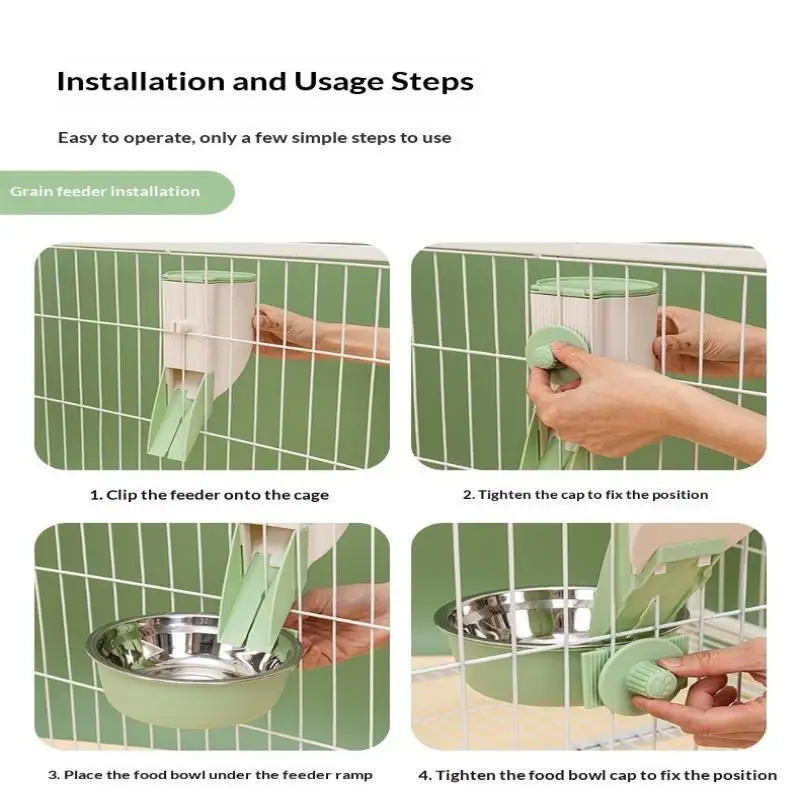 Installation and Usage Steps

Easy to operate, only a few simple steps to use

Grain feeder installation

1. Clip the feeder onto the cage

2. Tighten the cap to fix the position

3. Place the food bowl under the feeder ramp

4. Tighten the food bowl cap to fix the position