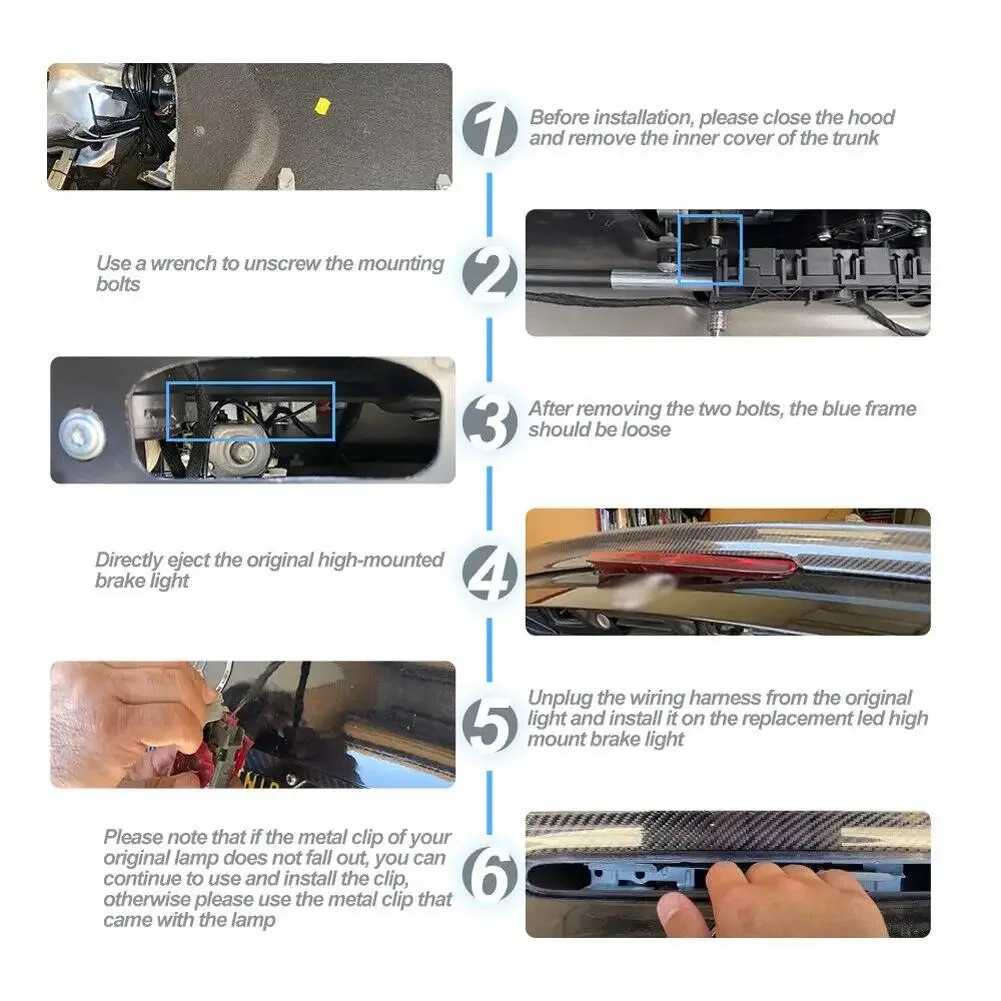 1
Before installation, please close the hood and remove the inner cover of the trunk

2
Use a wrench to unscrew the mounting bolts

3
After removing the two bolts, the blue frame should be loose

4
Directly eject the original high-mounted brake light

5
Unplug the wiring harness from the original light and install it on the replacement led high mount brake light

6
Please note that if the metal clip of your original lamp does not fall out, you can continue to use and install the clip, otherwise please use the metal clip that came with the lamp