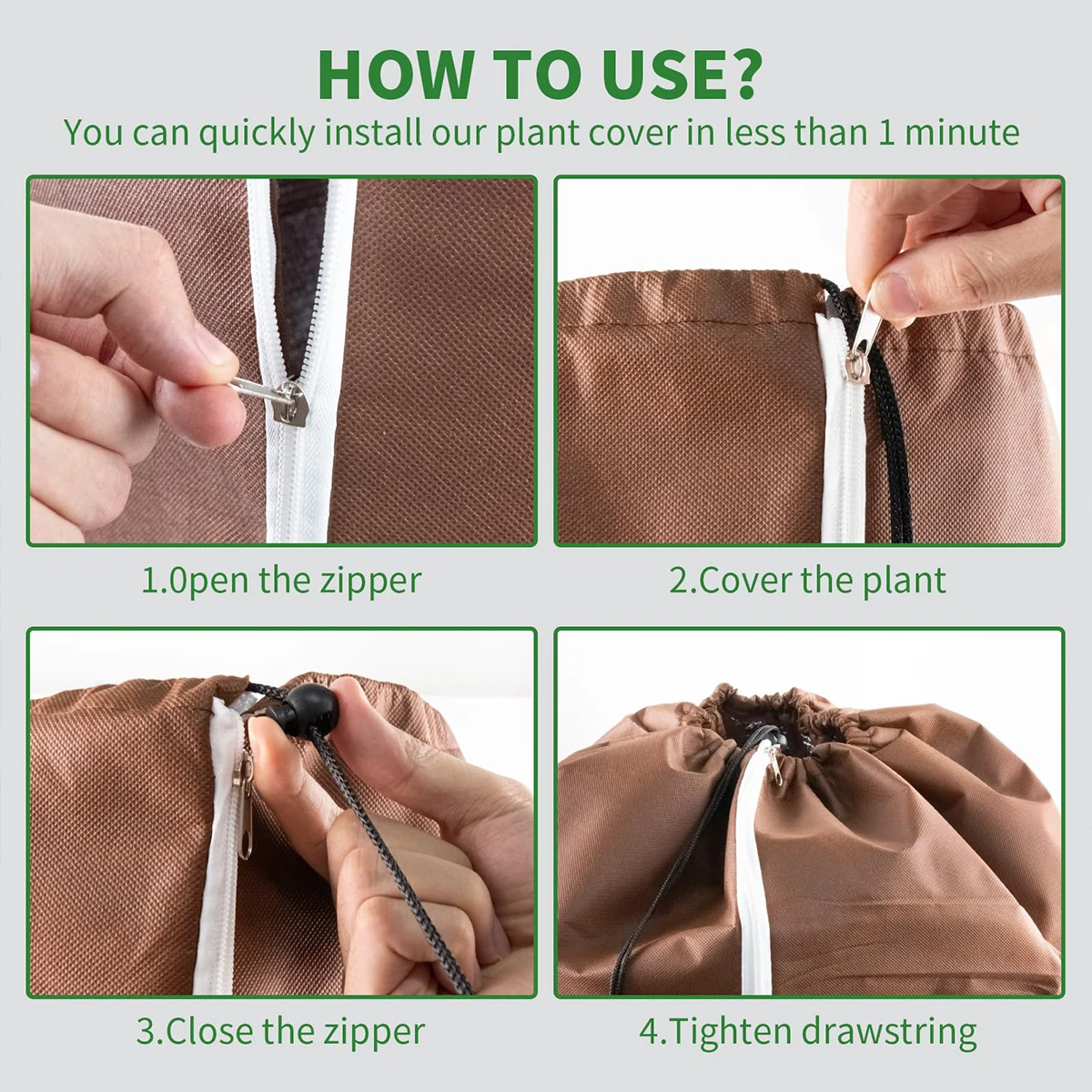 HOW TO USE?
You can quickly install our plant cover in less than 1 minute

1.0pen the zipper

2.Cover the plant

3.Close the zipper

4.Tighten drawstring