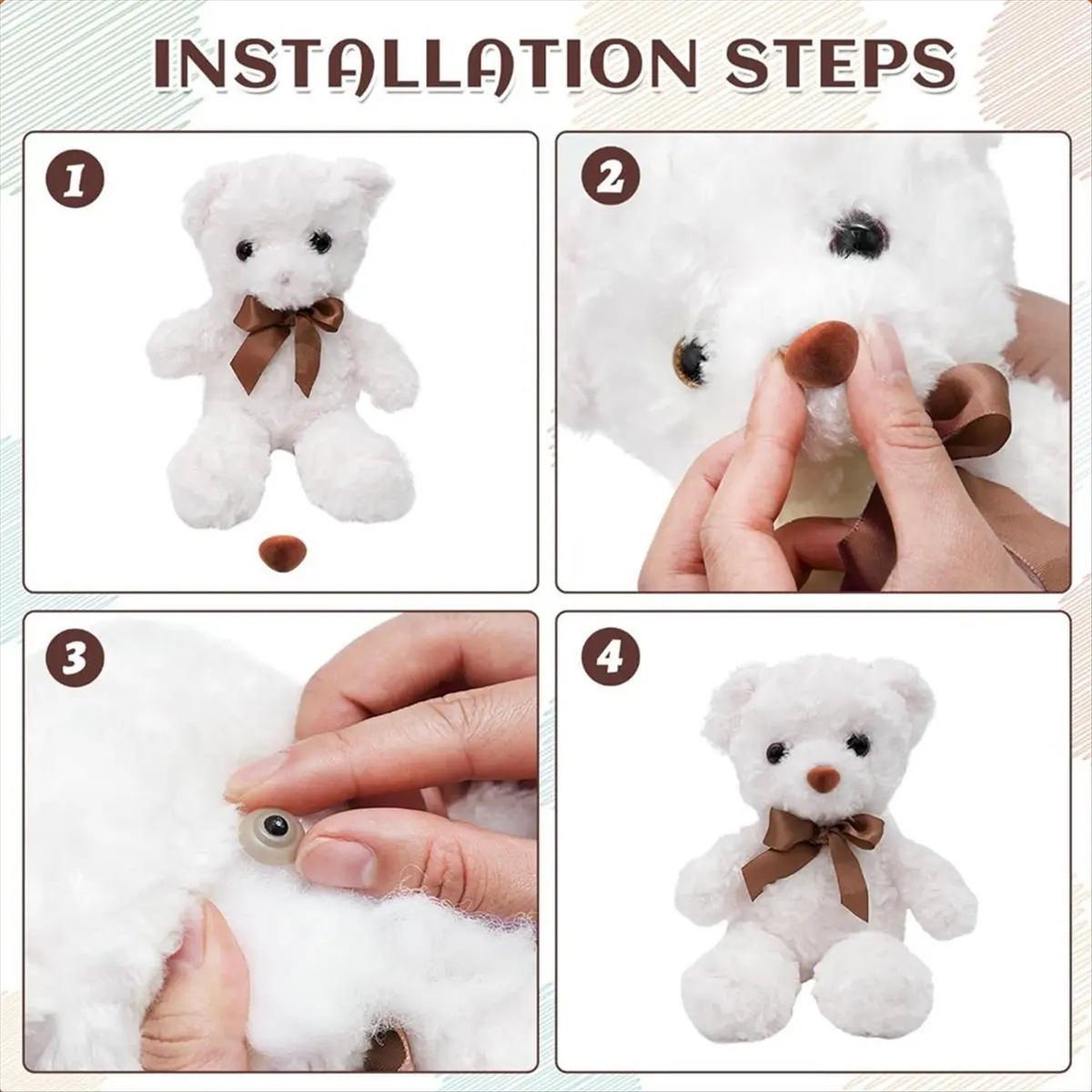 INSTALLATION STEPS

1

2

3

4