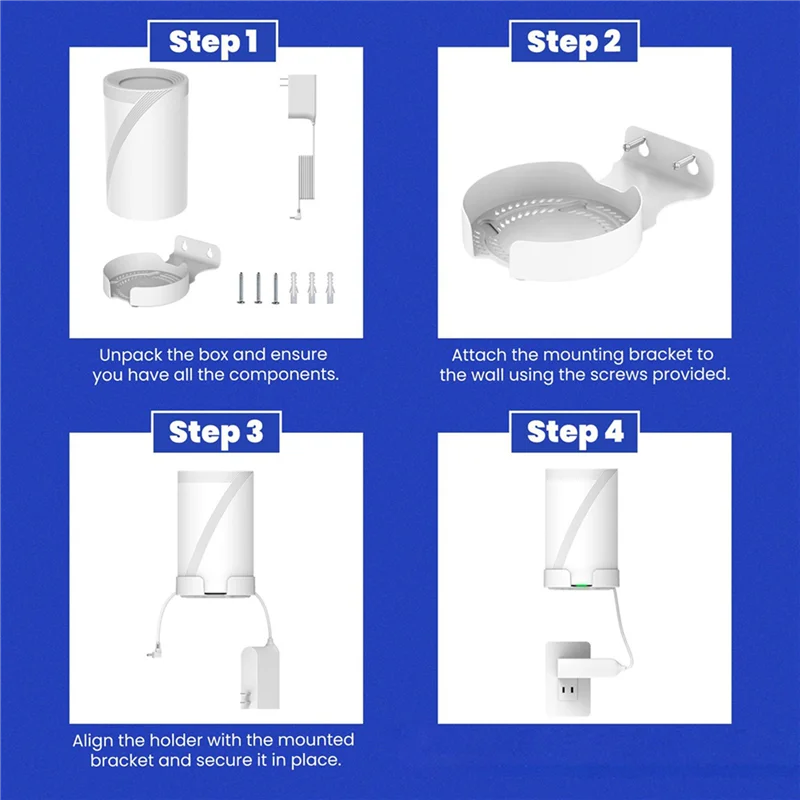 Step 1

Unpack the box and ensure you have all the components.

Step 2

Attach the mounting bracket to the wall using the screws provided.

Step 3

Align the holder with the mounted bracket and secure it in place.

Step 4