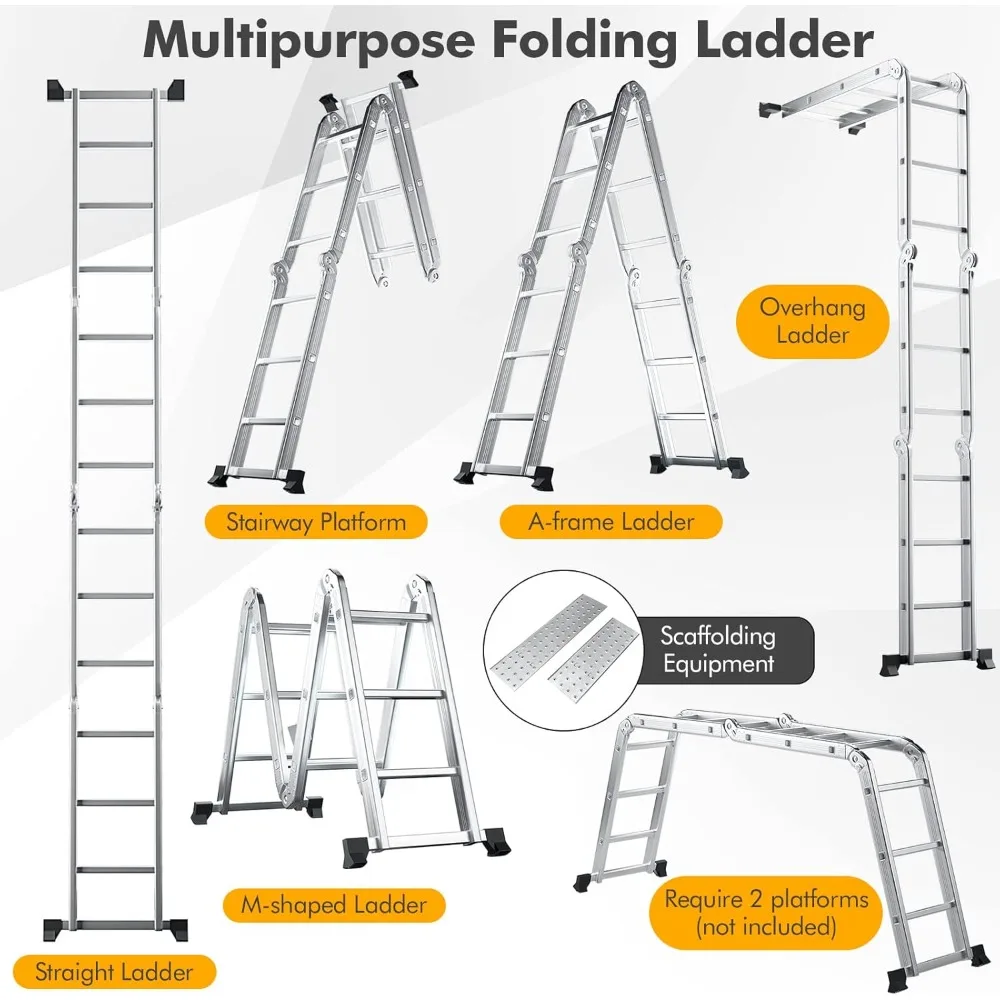 Multipurpose Folding Ladder

Overhang Ladder

Stairway Platform

A-frame Ladder

Scaffolding Equipment

M-shaped Ladder

Require 2 platforms (not included)

Straight Ladder