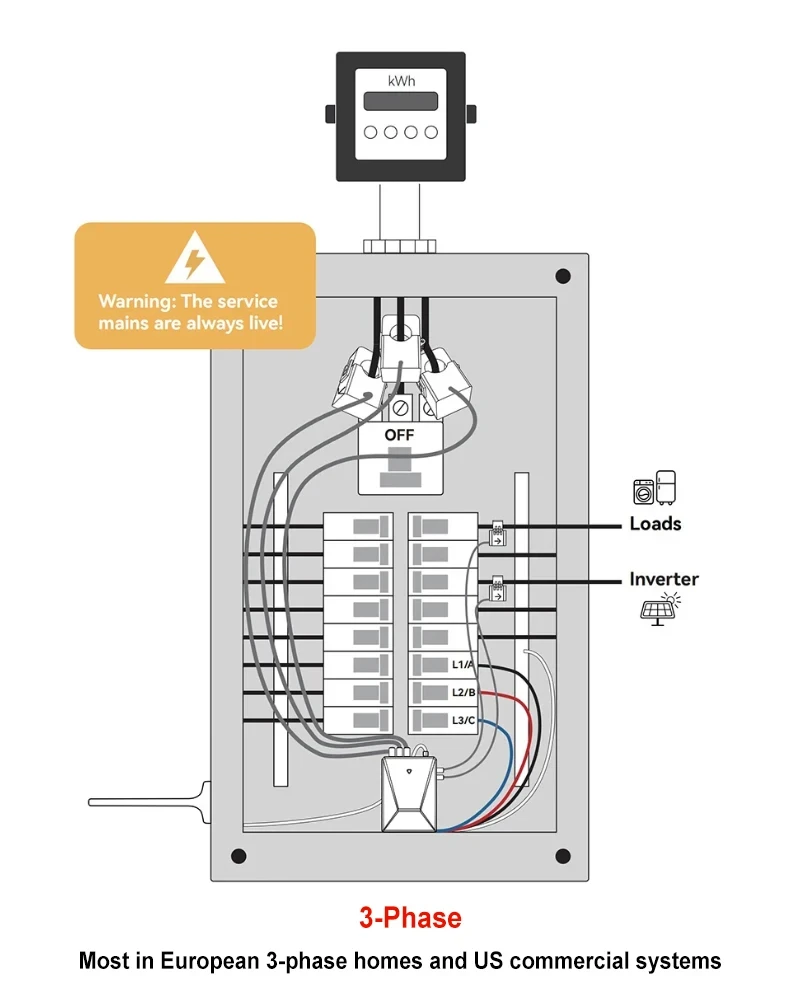 kWh

Warning: The service mains are always live!

OFF

Loads

Inverter

L1/A
L2/B
L3/C

3-Phase

Most in European 3-phase homes and US commercial systems