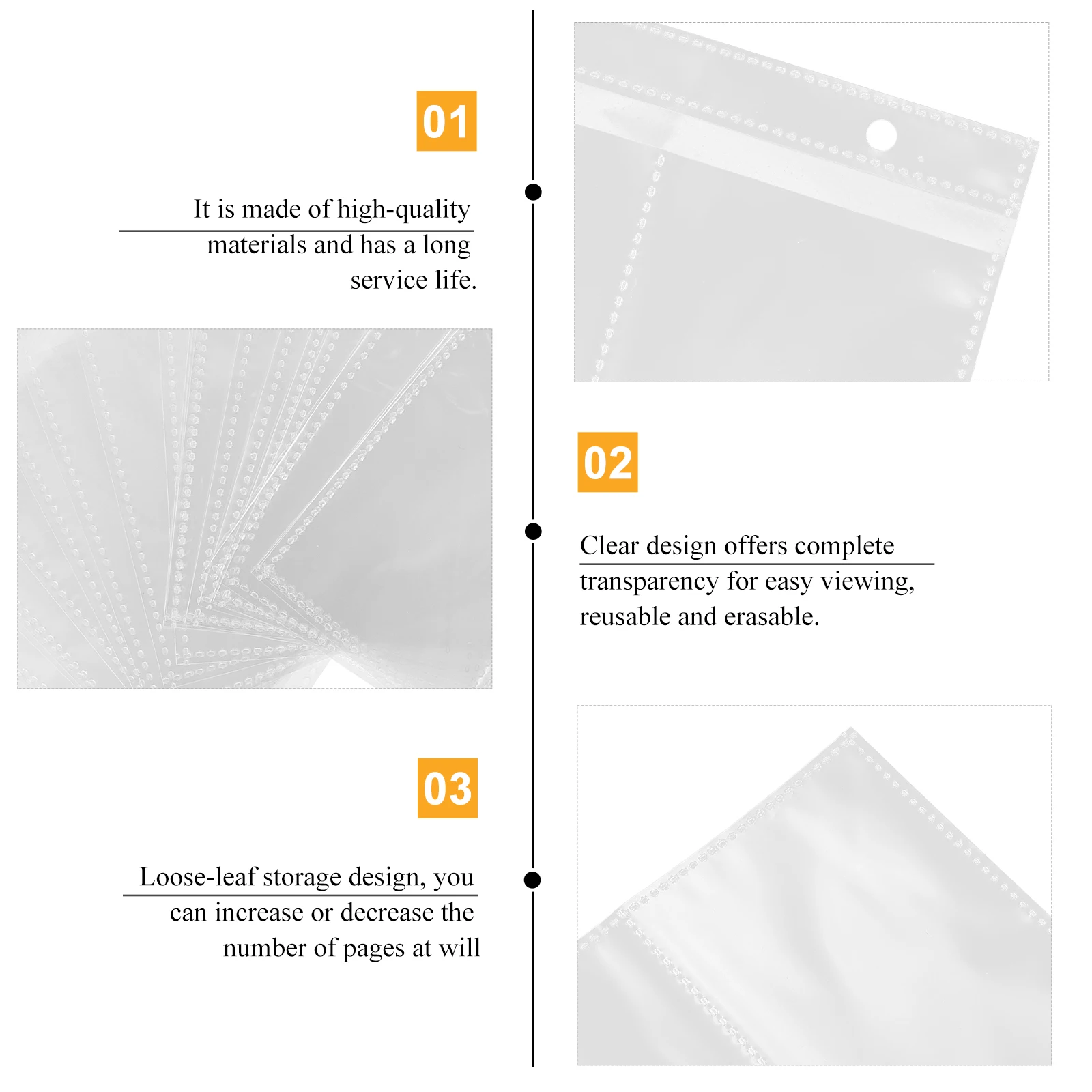 01

It is made of high-quality materials and has a long service life.

02

Clear design offers complete transparency for easy viewing, reusable and erasable.

03

Loose-leaf storage design, you can increase or decrease the number of pages at will