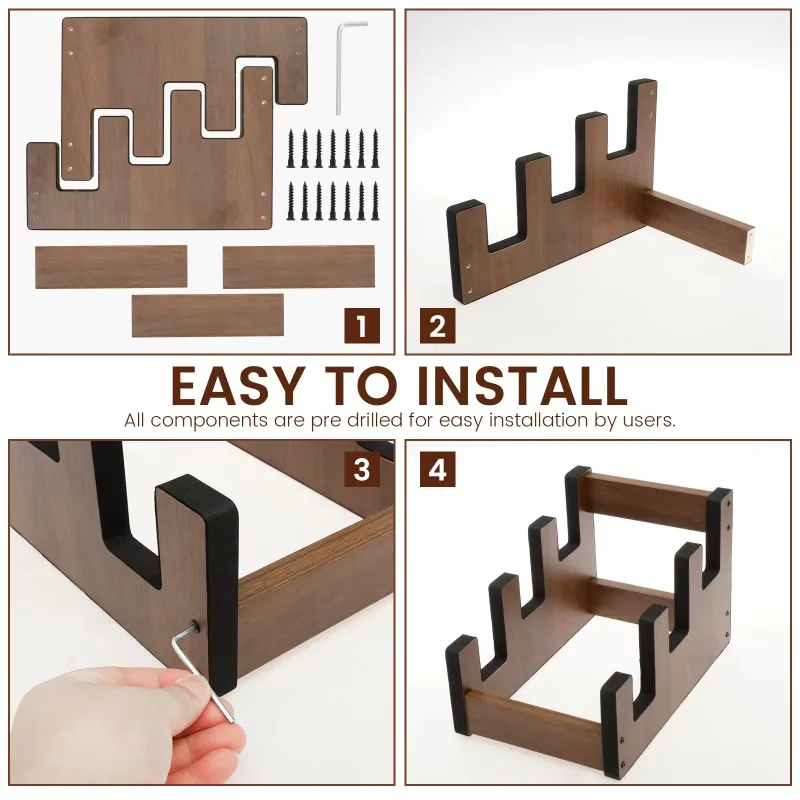 1

2

EASY TO INSTALL

All components are pre drilled for easy installation by users.

3

4