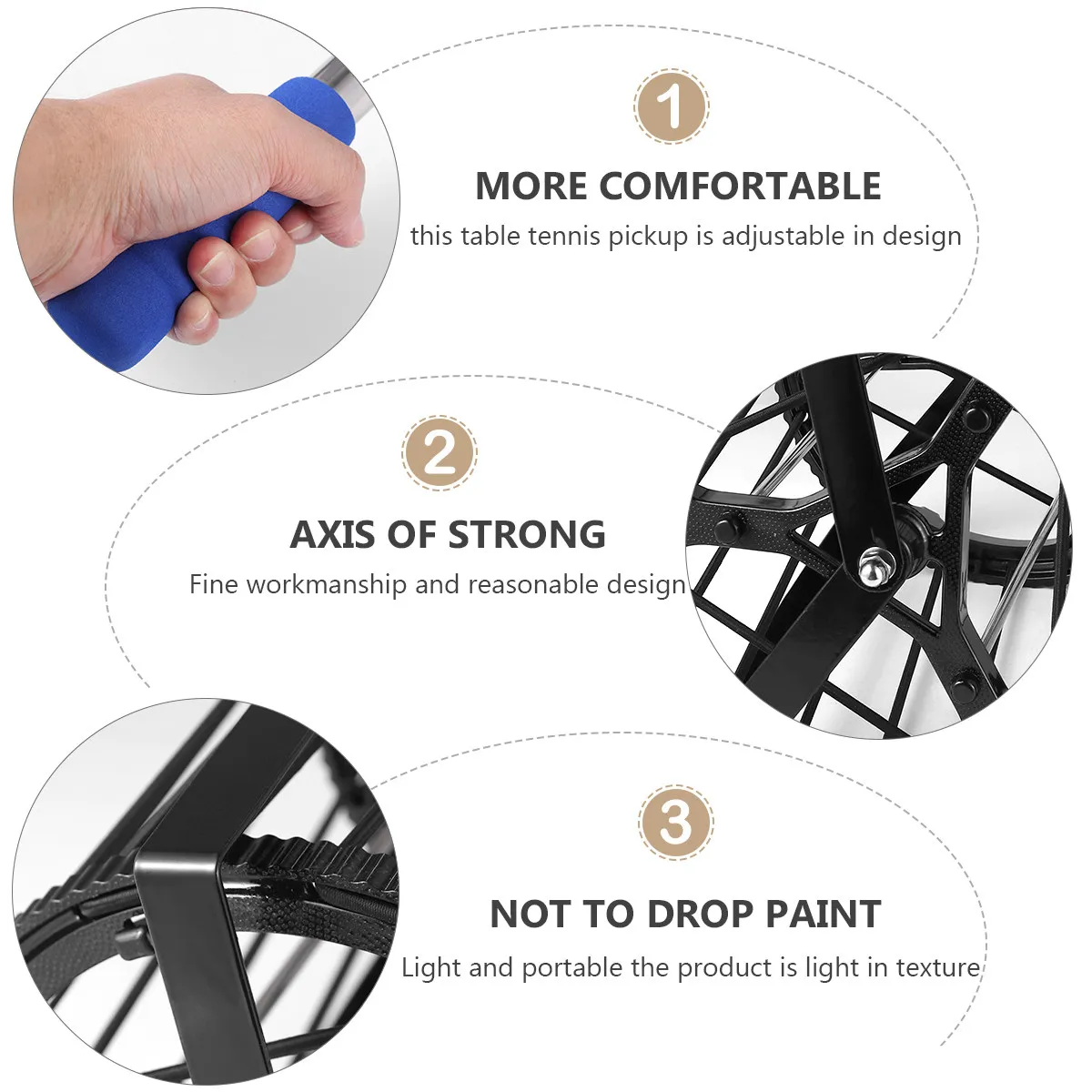 1

MORE COMFORTABLE

this table tennis pickup is adjustable in design

2

AXIS OF STRONG

Fine workmanship and reasonable design

3

NOT TO DROP PAINT

Light and portable the product is light in texture