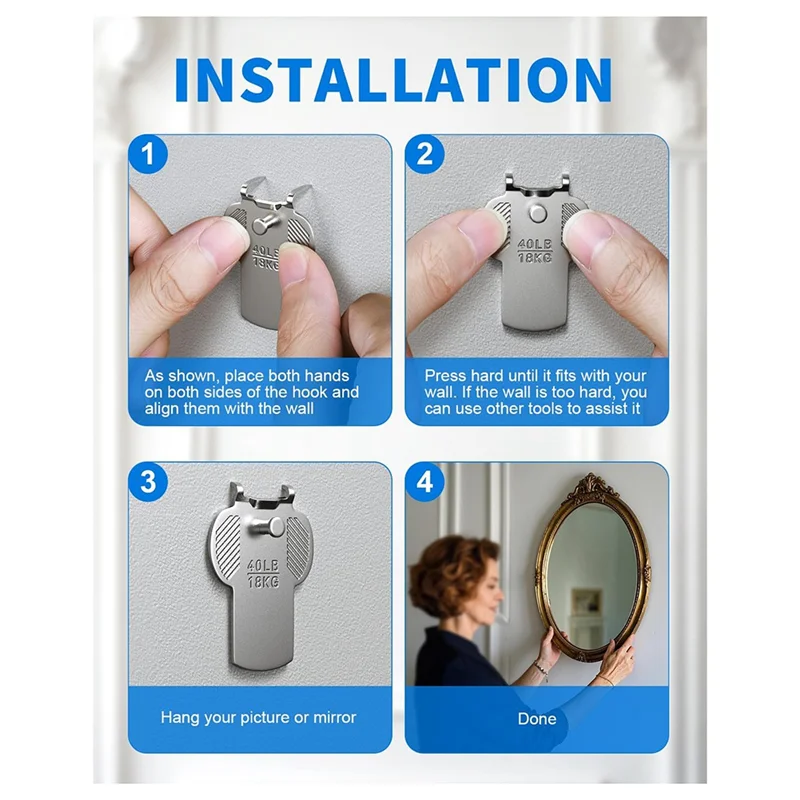 INSTALLATION

1

40LB
18KG

As shown, place both hands on both sides of the hook and align them with the wall

2

40LB
18KG

Press hard until it fits with your wall. If the wall is too hard, you can use other tools to assist it

3

40LB
18KG

Hang your picture or mirror

4

Done