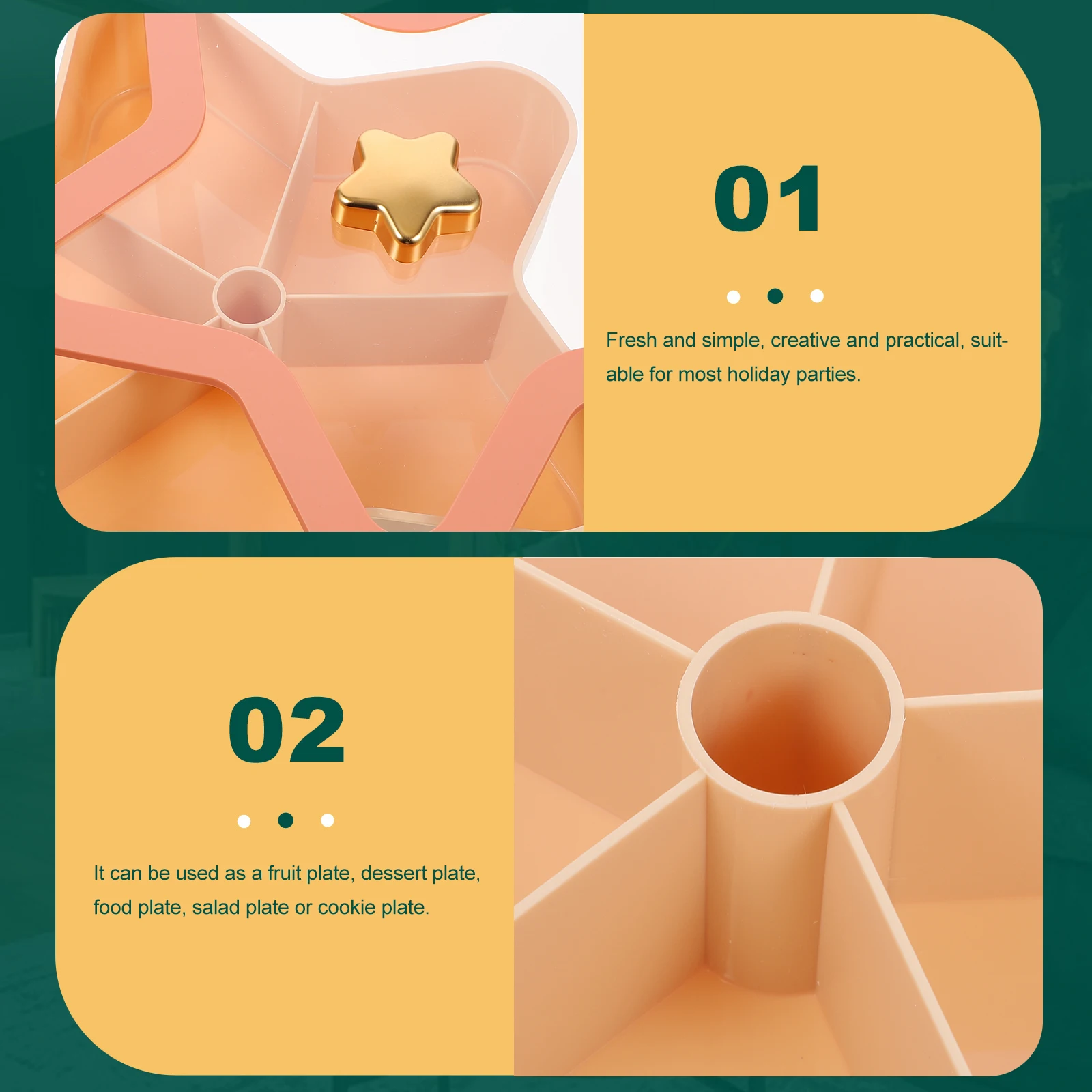 01

Fresh and simple, creative and practical, suitable for most holiday parties.

02

It can be used as a fruit plate, dessert plate, food plate, salad plate or cookie plate.