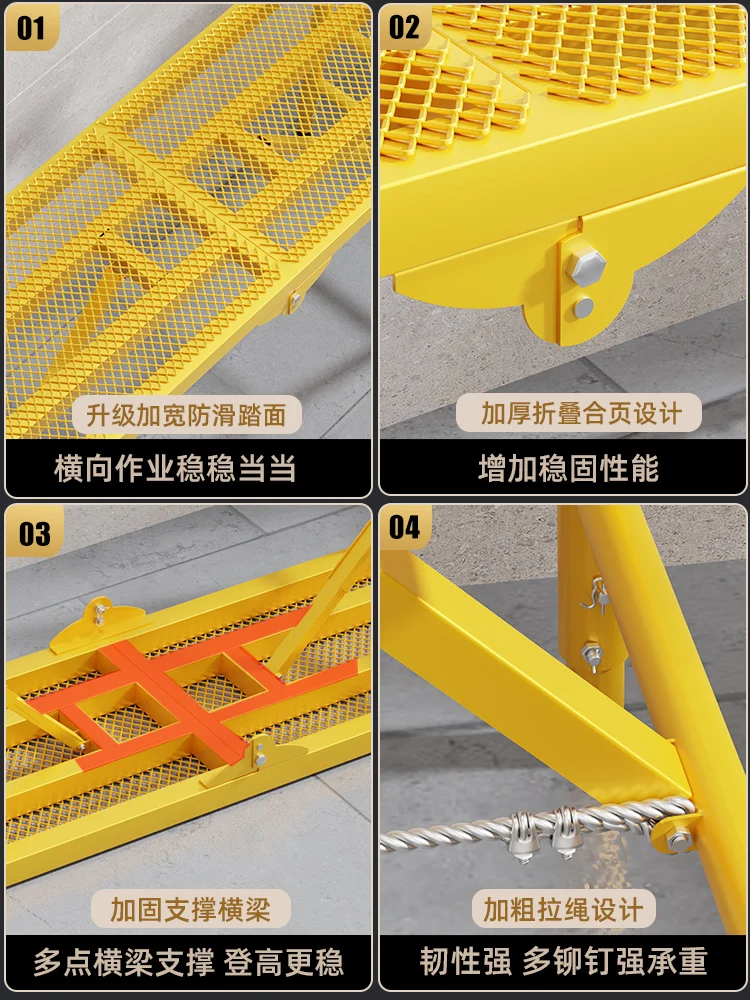 01

升级加宽防滑踏面

横向作业稳稳当当

02

加厚折叠合页设计

增加稳固性能

03

加固支撑横梁

多点横梁支撑 登高更稳

04

加粗拉绳设计

韧性强 多铆钉强承重