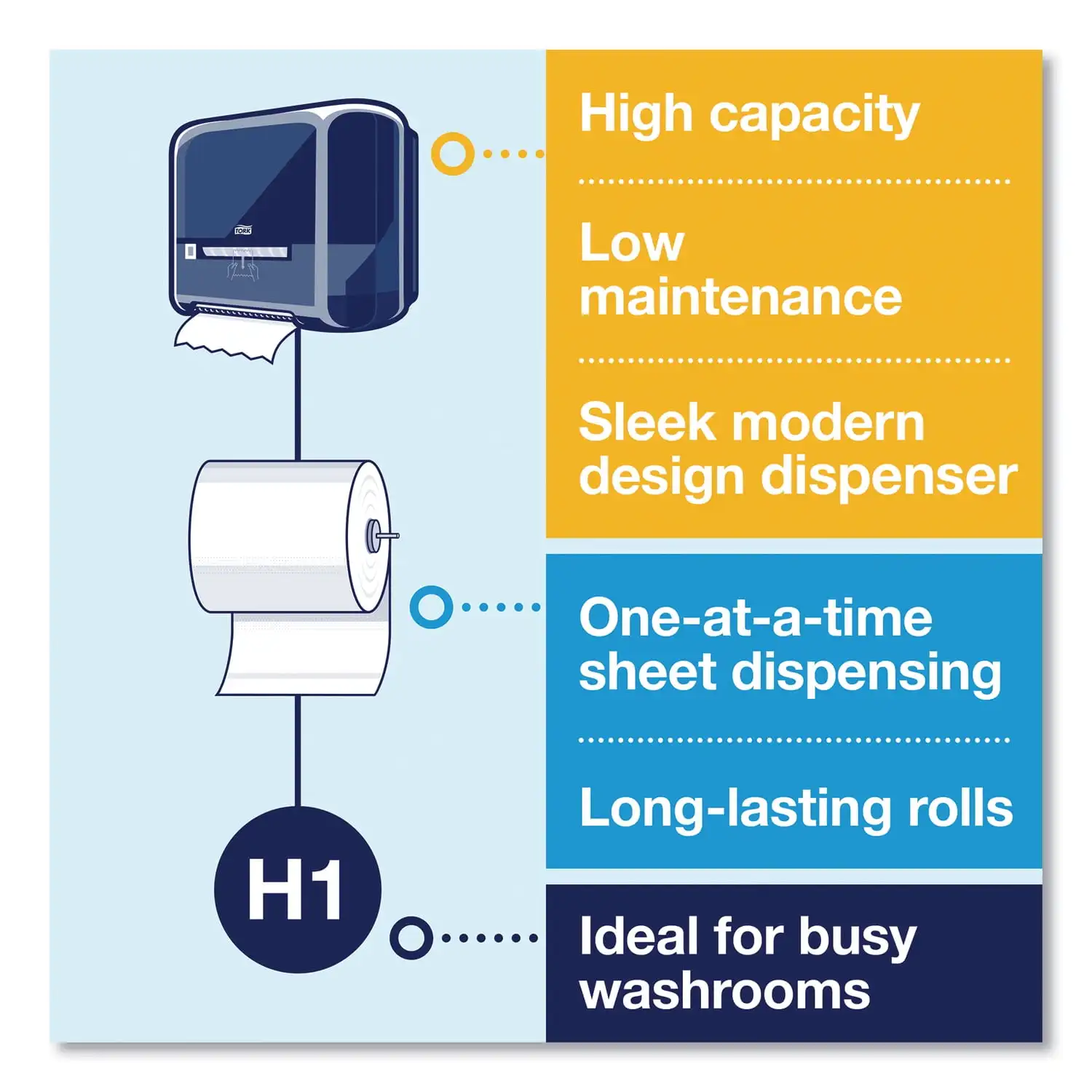 TORK

H1

High capacity

Low maintenance

Sleek modern design dispenser

One-at-a-time sheet dispensing

Long-lasting rolls

Ideal for busy washrooms