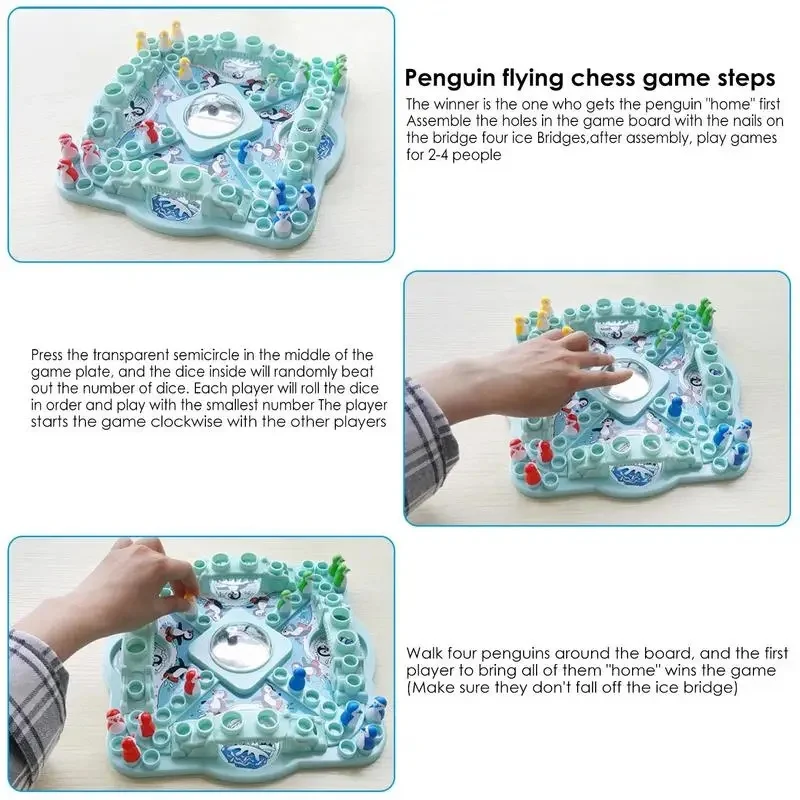 Penguin flying chess game steps

The winner is the one who gets the penguin "home" first Assemble the holes in the game board with the nails on the bridge four ice Bridges,after assembly, play games for 2-4 people

Press the transparent semicircle in the middle of the game plate, and the dice inside will randomly beat out the number of dice. Each player will roll the dice in order and play with the smallest number The player starts the game clockwise with the other players

Walk four penguins around the board, and the first player to bring all of them "home" wins the game (Make sure they don't fall off the ice bridge)