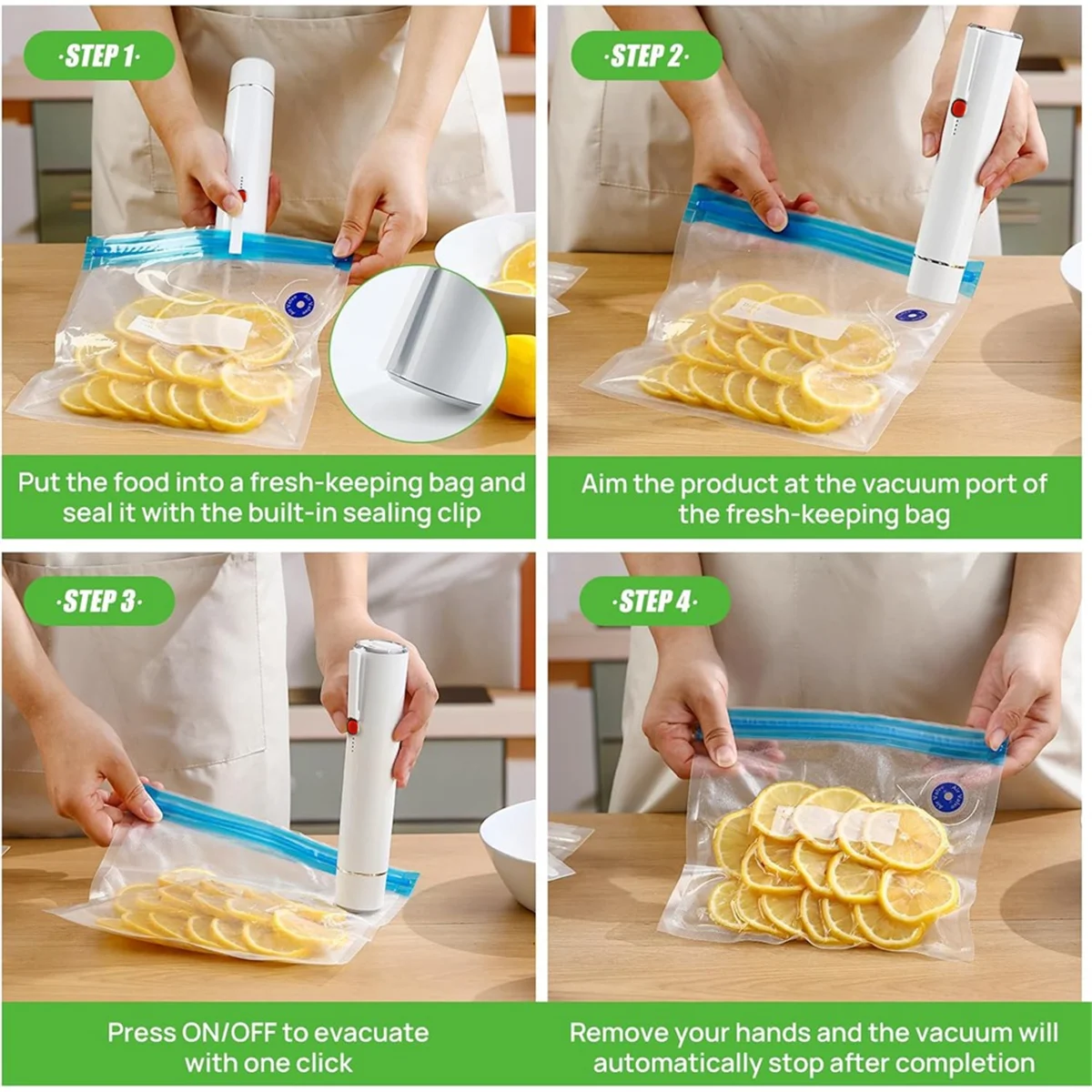 ·STEP 1·

Put the food into a fresh-keeping bag and seal it with the built-in sealing clip

·STEP 2·

Aim the product at the vacuum port of the fresh-keeping bag

·STEP 3·

Press ON/OFF to evacuate with one click

·STEP 4·

Remove your hands and the vacuum will automatically stop after completion