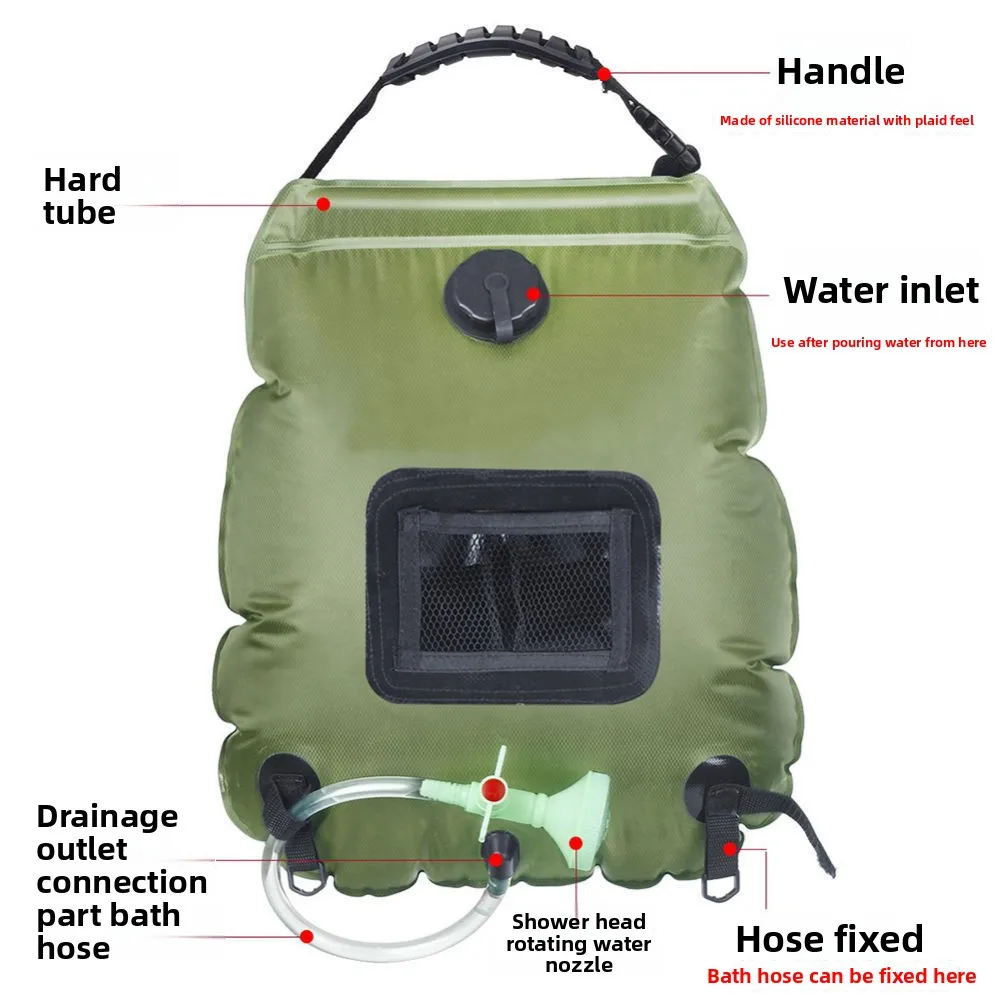 Handle
Made of silicone material with plaid feel

Hard tube

Water inlet
Use after pouring water from here

Drainage outlet connection part bath hose

Shower head rotating water nozzle

Hose fixed
Bath hose can be fixed here