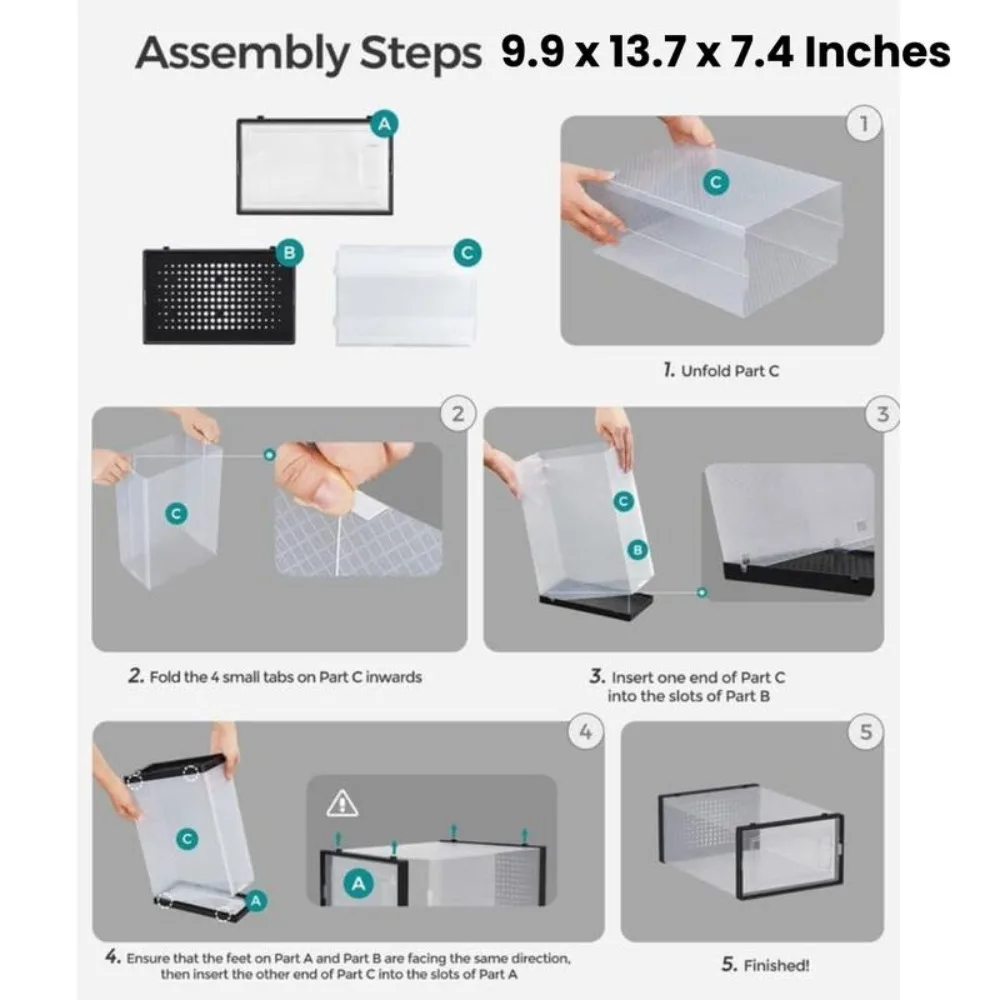 Assembly Steps 9.9 x 13.7 x 7.4 Inches

A

B

C

1

C

1. Unfold Part C

2

C

2. Fold the 4 small tabs on Part C inwards

3

C

B

3. Insert one end of Part C into the slots of Part B

4

C

A

A

4. Ensure that the feet on Part A and Part B are facing the same direction, then insert the other end of Part C into the slots of Part A

5

5. Finished!