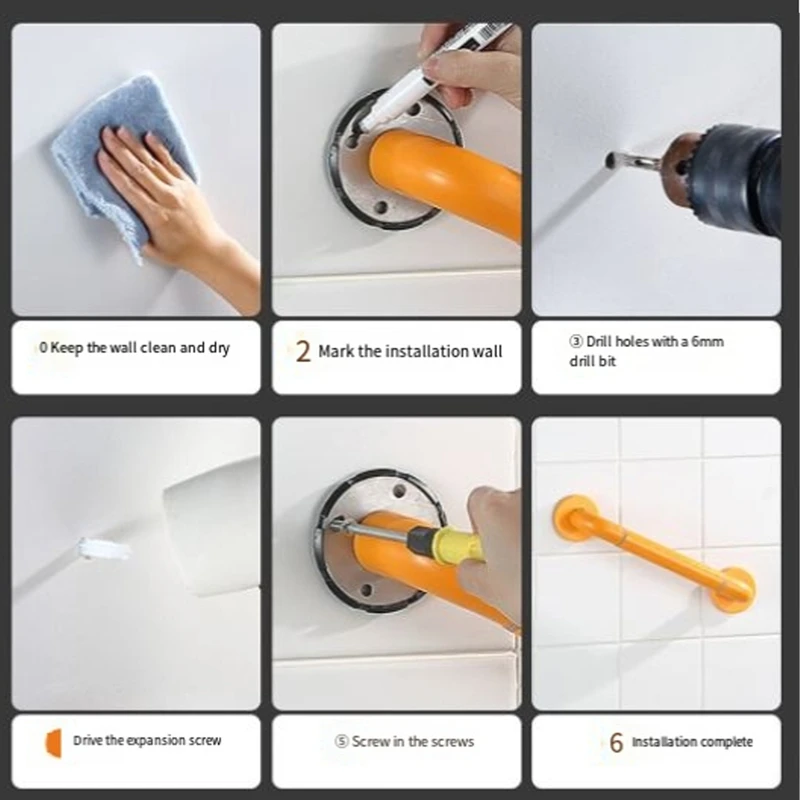 0 Keep the wall clean and dry

2 Mark the installation wall

③ Drill holes with a 6mm drill bit

Drive the expansion screw

⑤ Screw in the screws

6 Installation complete