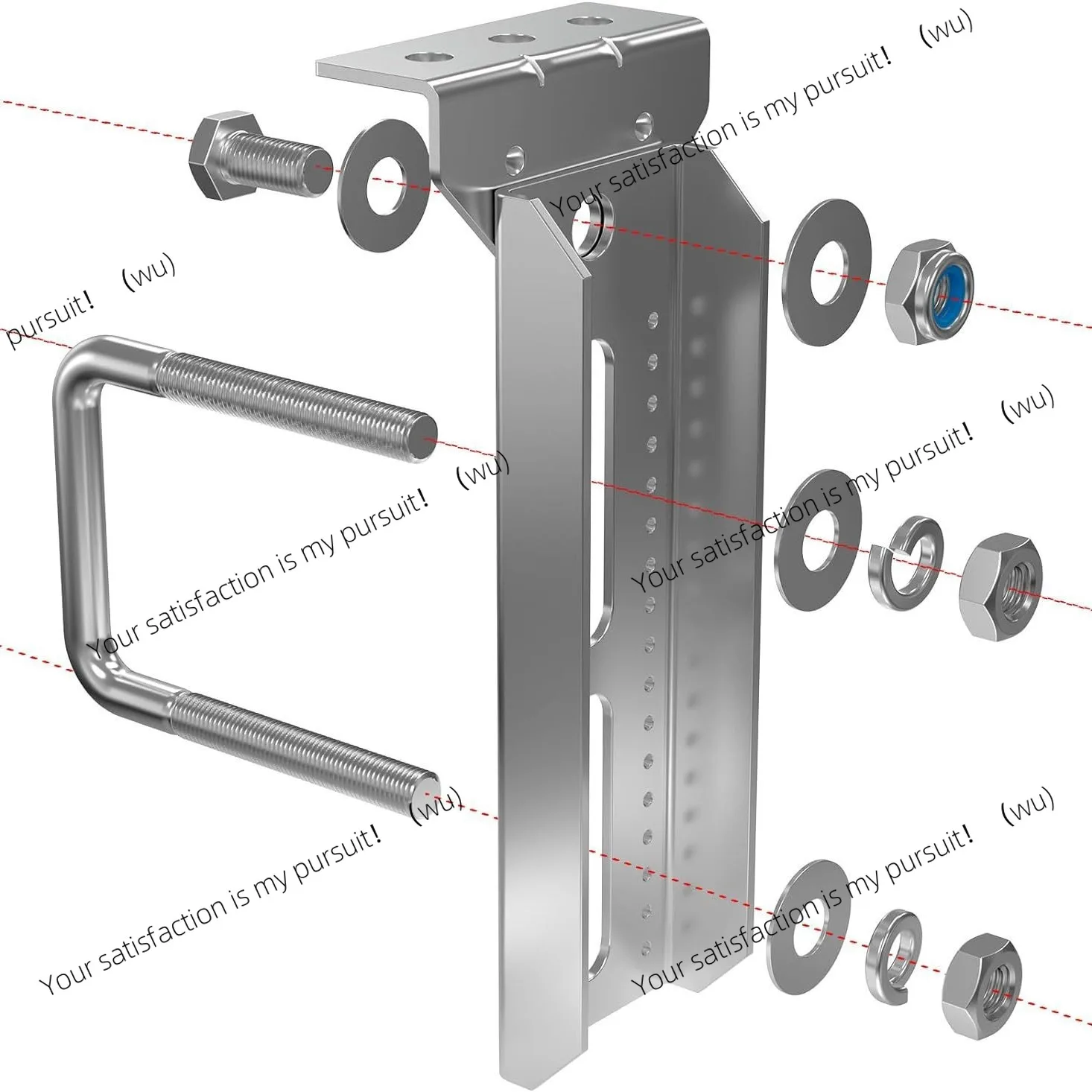 Your satisfaction is my pursuit! (wu)

pursuit! (wu)

Your satisfaction is my pursuit! (wu)

Your satisfaction is my pursuit! (wu)

Your satisfaction is my pursuit! (wu)

Your satisfaction is my pursuit! (wu)