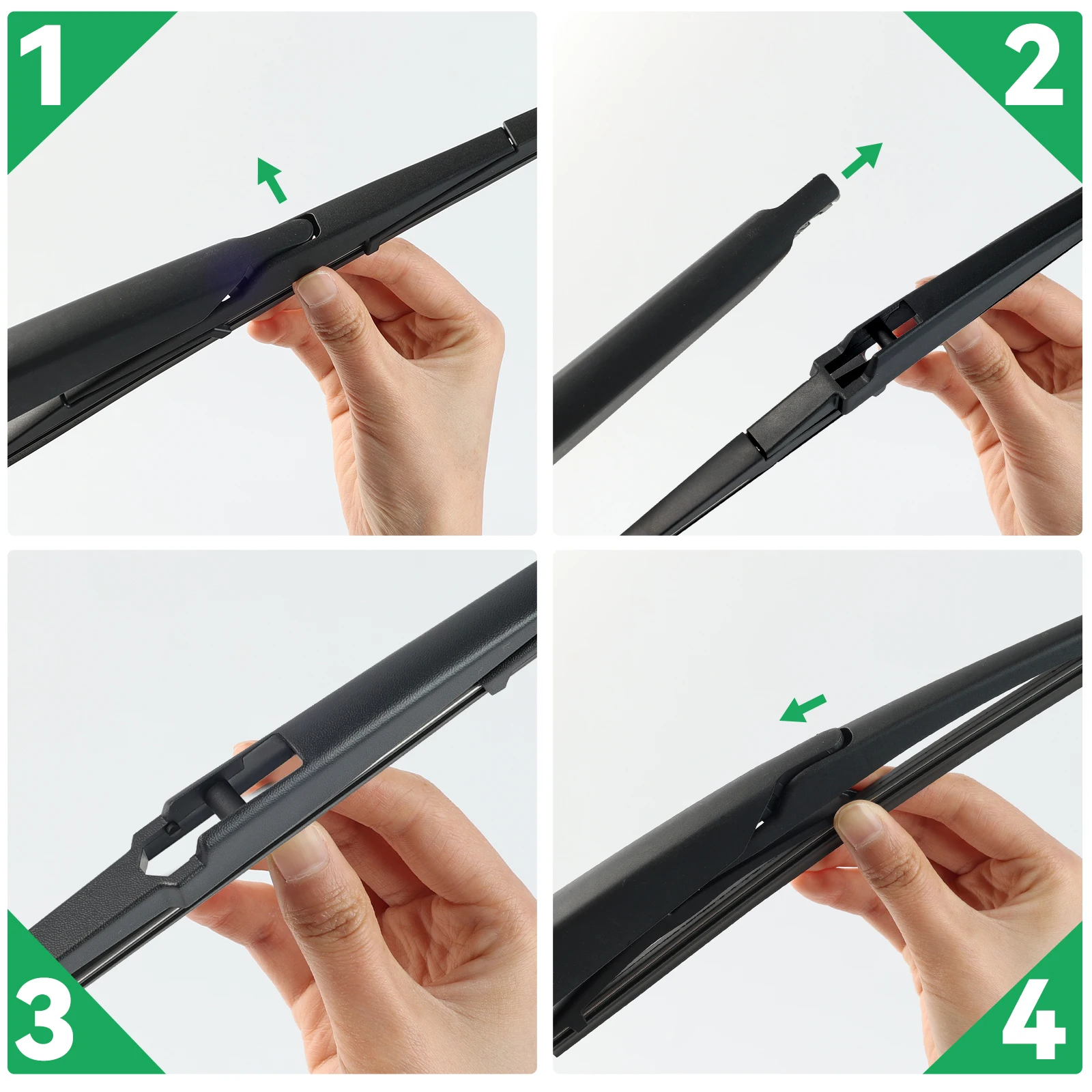 1

2

3

4