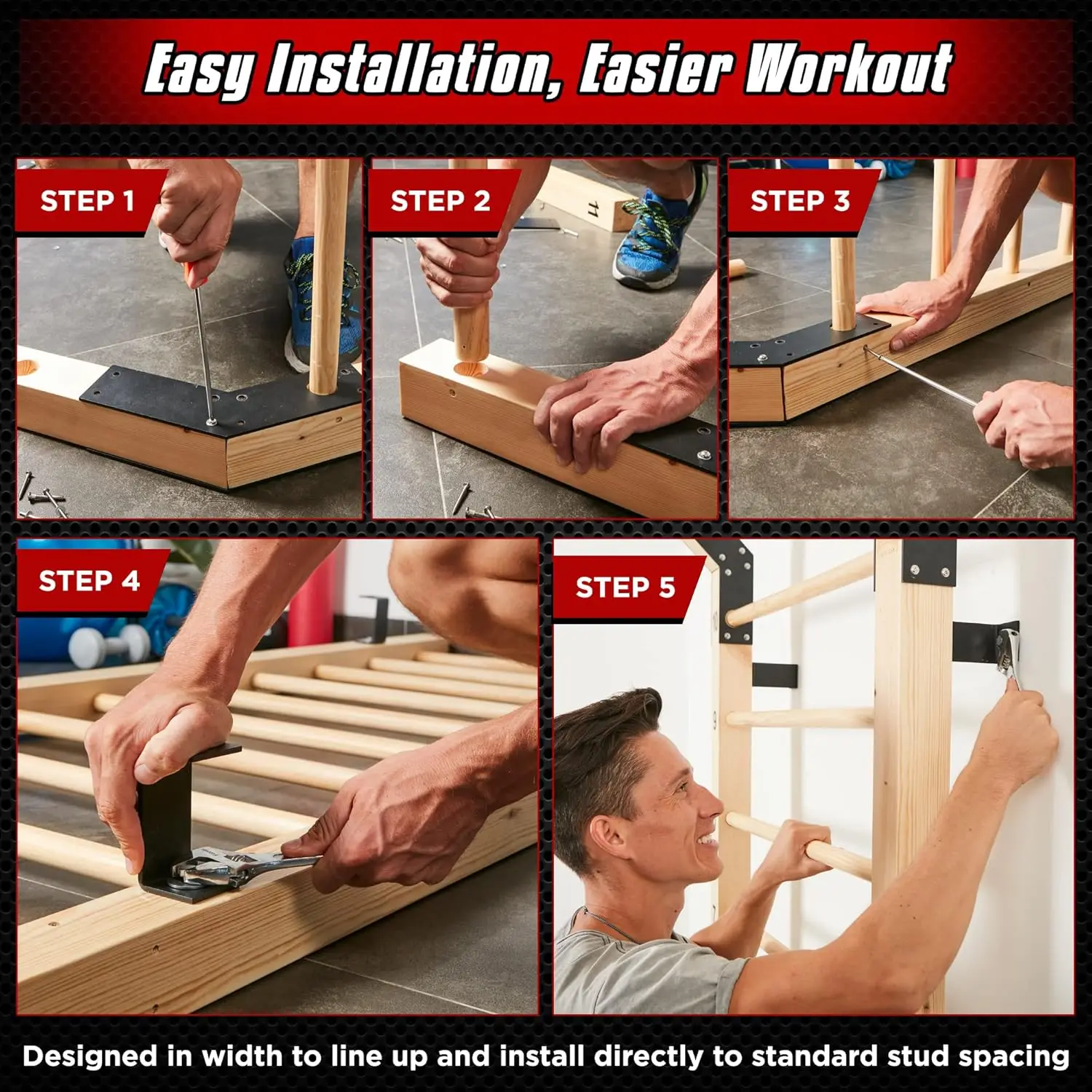 Easy Installation, Easier Workout

STEP 1

STEP 2

11

STEP 3

STEP 4

STEP 5

Designed in width to line up and install directly to standard stud spacing