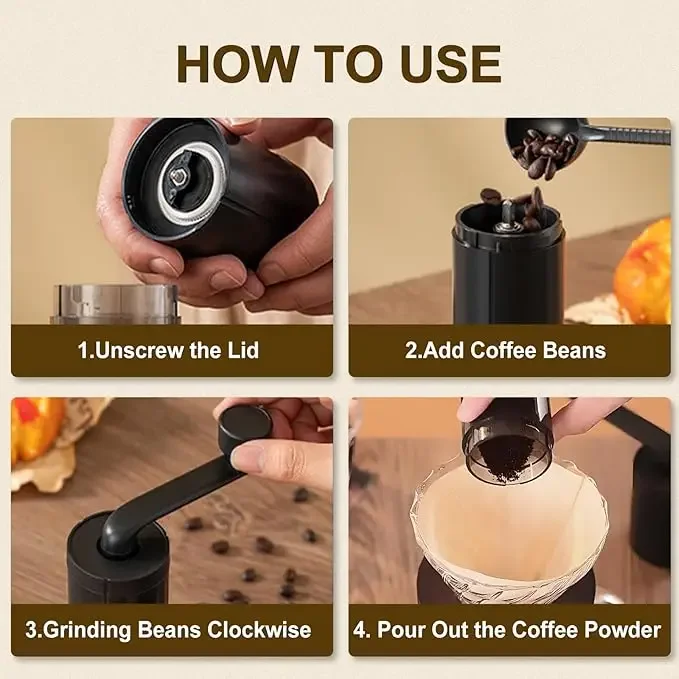 HOW TO USE

1.Unscrew the Lid

2.Add Coffee Beans

3.Grinding Beans Clockwise

4. Pour Out the Coffee Powder