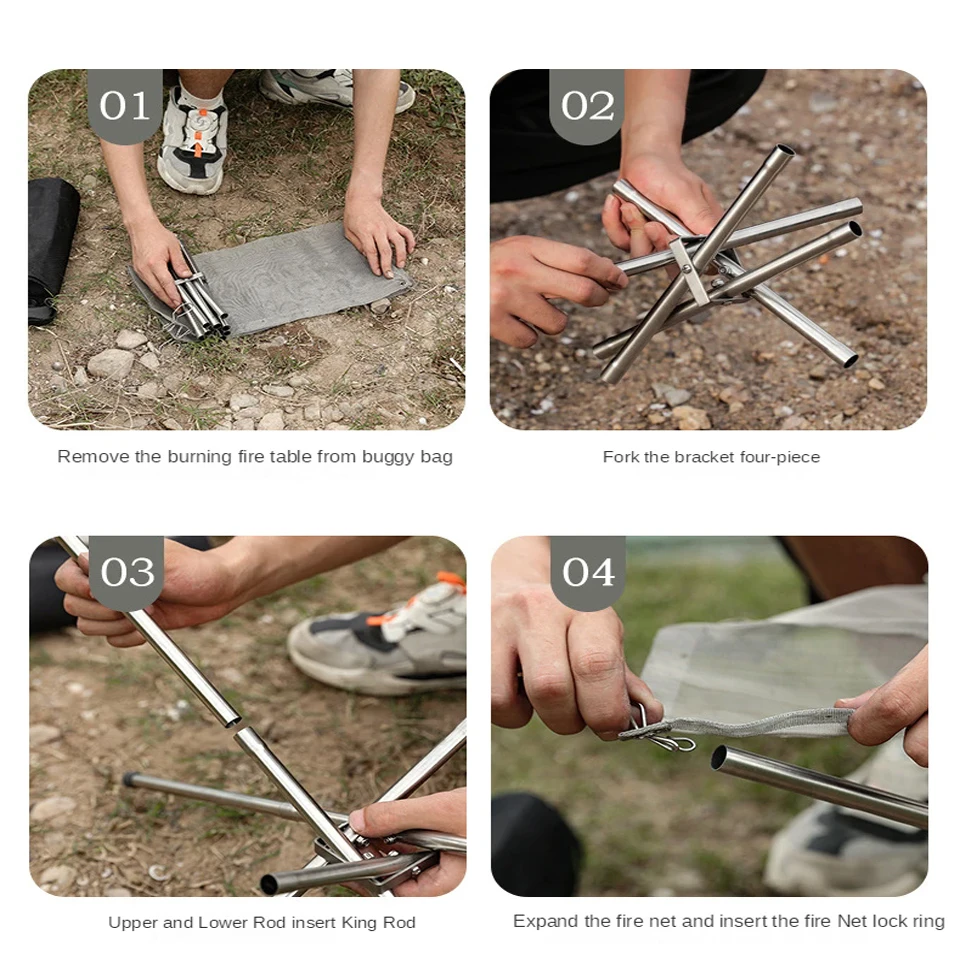 01

Remove the burning fire table from buggy bag

02

Fork the bracket four-piece

03

Upper and Lower Rod insert King Rod

04

Expand the fire net and insert the fire Net lock ring