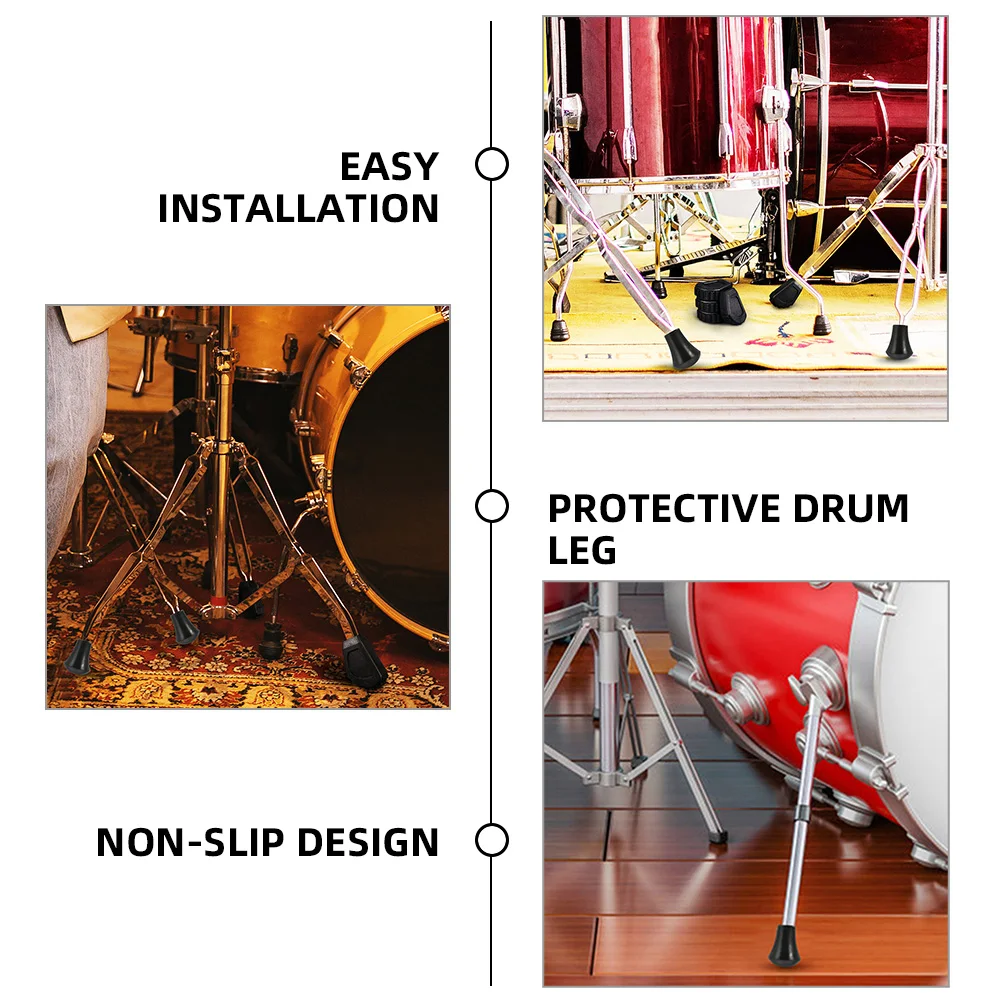 EASY INSTALLATION

PROTECTIVE DRUM LEG

NON-SLIP DESIGN