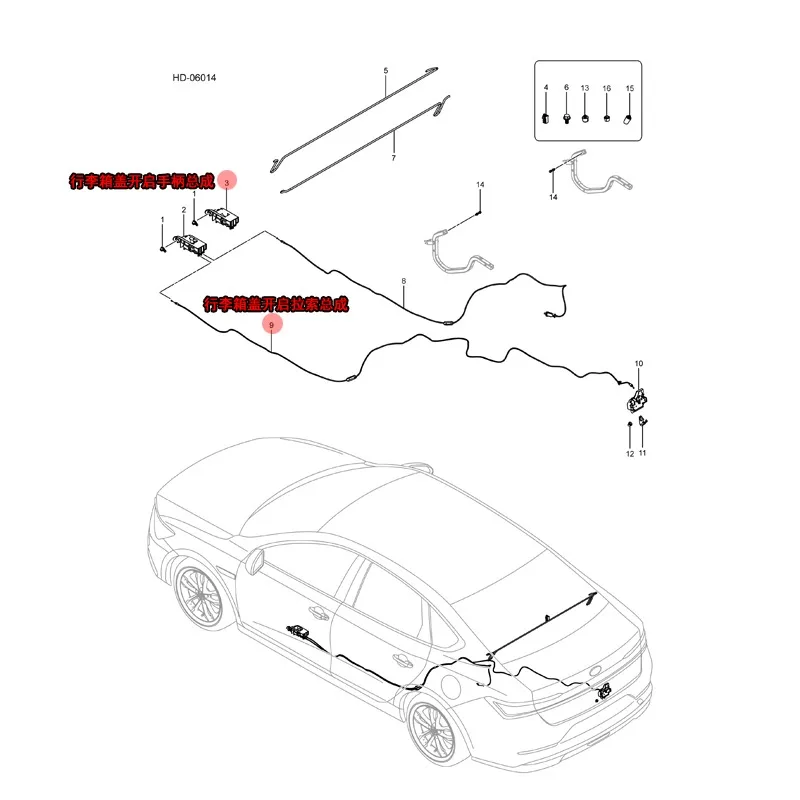 HD-06014

5

7

4 6 13 16 15

14

14

行李箱盖开启手柄总成 3

1 2

1

8

行李箱盖开启拉索总成

9

10

12 11