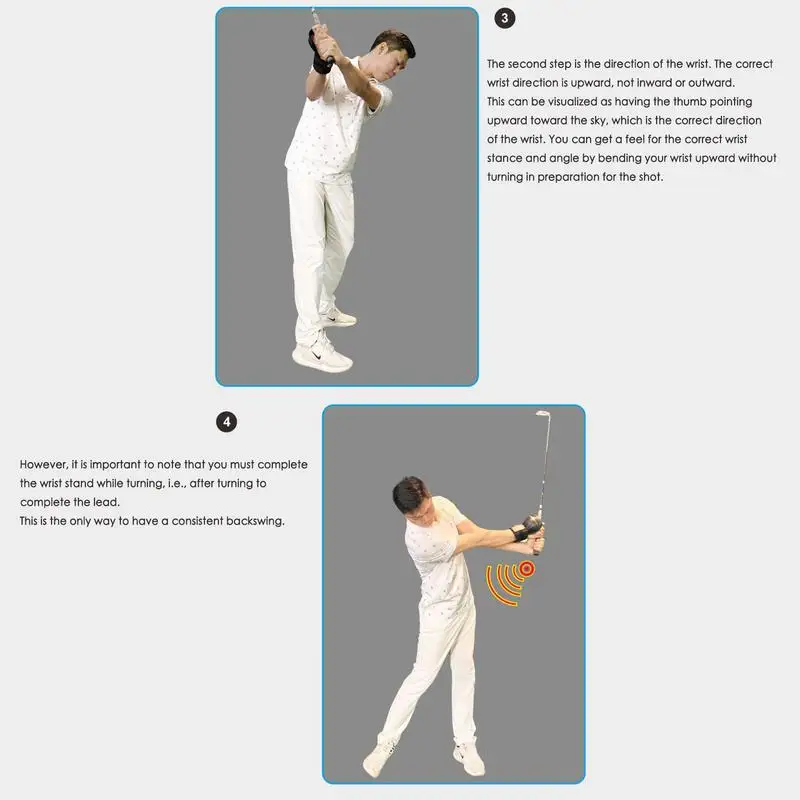 3

The second step is the direction of the wrist. The correct wrist direction is upward, not inward or outward.
This can be visualized as having the thumb pointing upward toward the sky, which is the correct direction of the wrist. You can get a feel for the correct wrist stance and angle by bending your wrist upward without turning in preparation for the shot.

4

However, it is important to note that you must complete the wrist stand while turning, i.e., after turning to complete the lead.
This is the only way to have a consistent backswing.