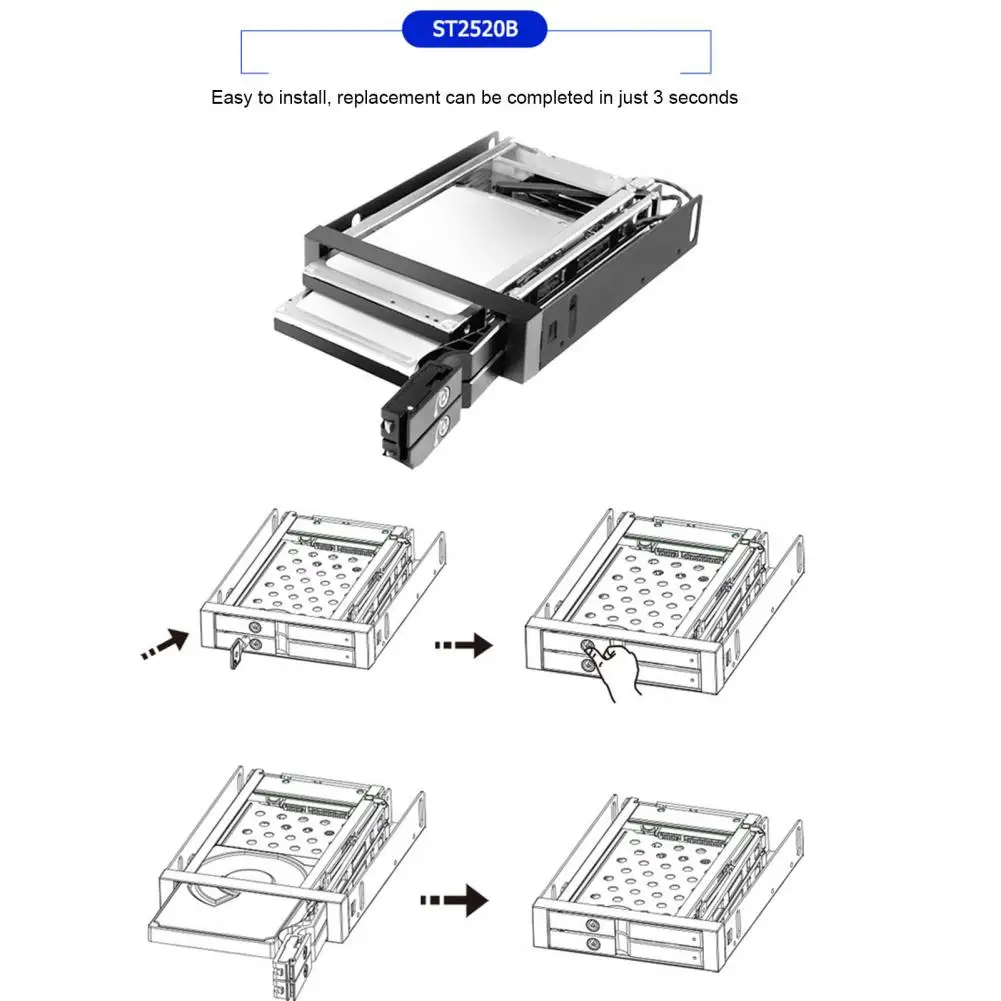 ST2520B

Easy to install, replacement can be completed in just 3 seconds