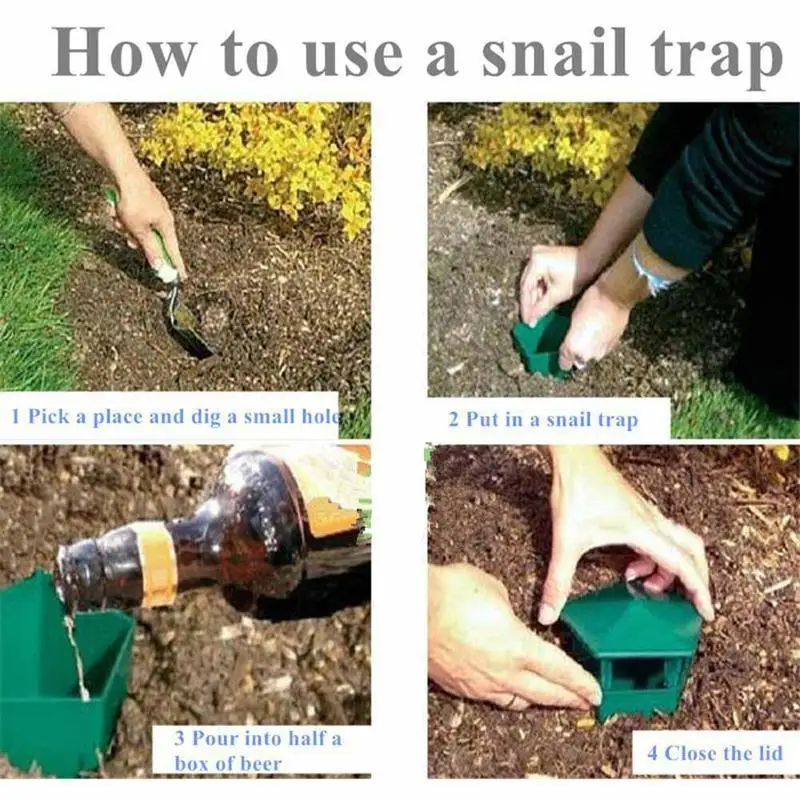 How to use a snail trap

1 Pick a place and dig a small hole

2 Put in a snail trap

3 Pour into half a box of beer

4 Close the lid