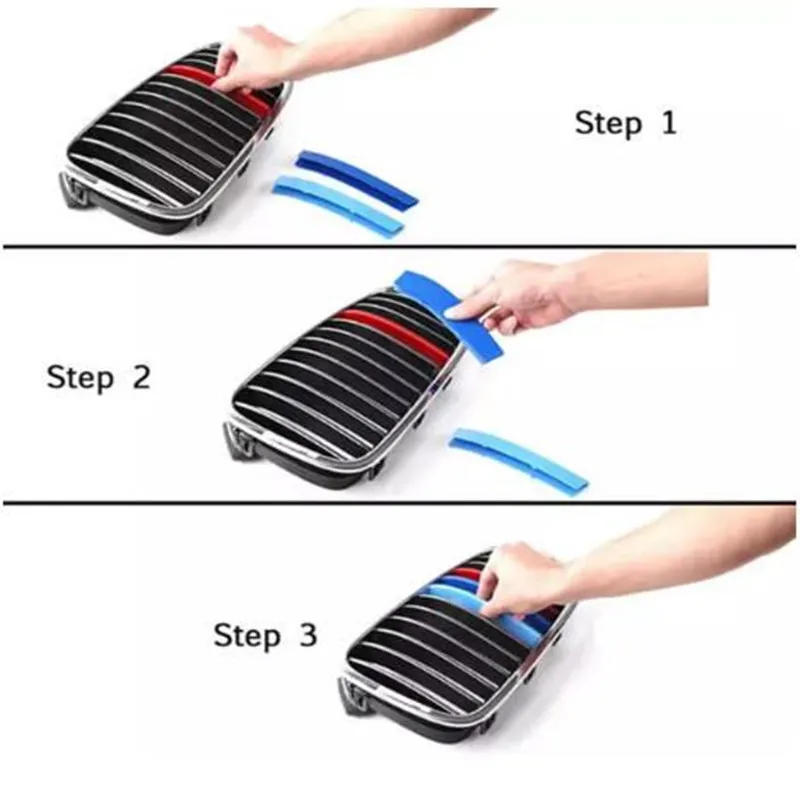 Step 1

Step 2

Step 3