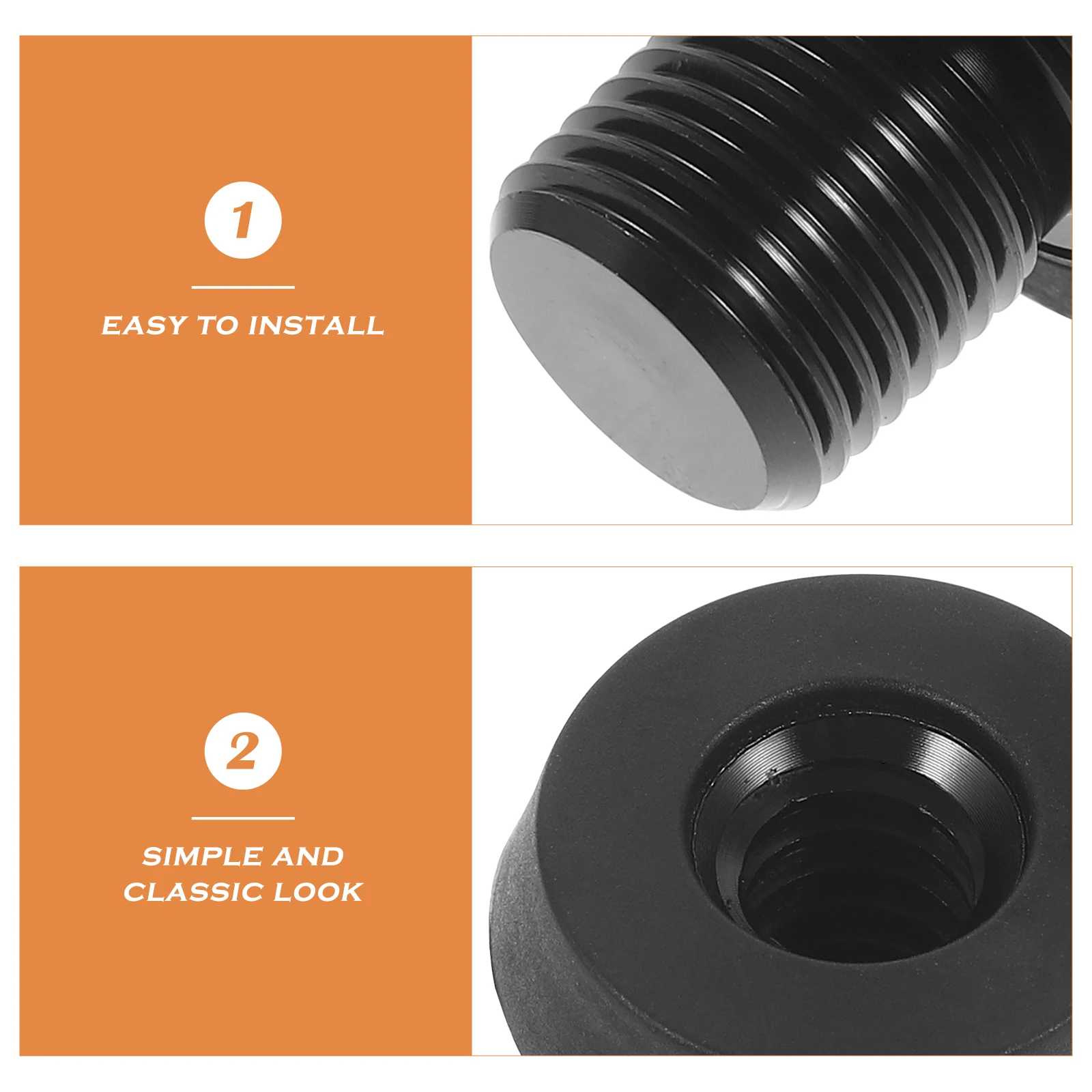 1

EASY TO INSTALL

2

SIMPLE AND CLASSIC LOOK