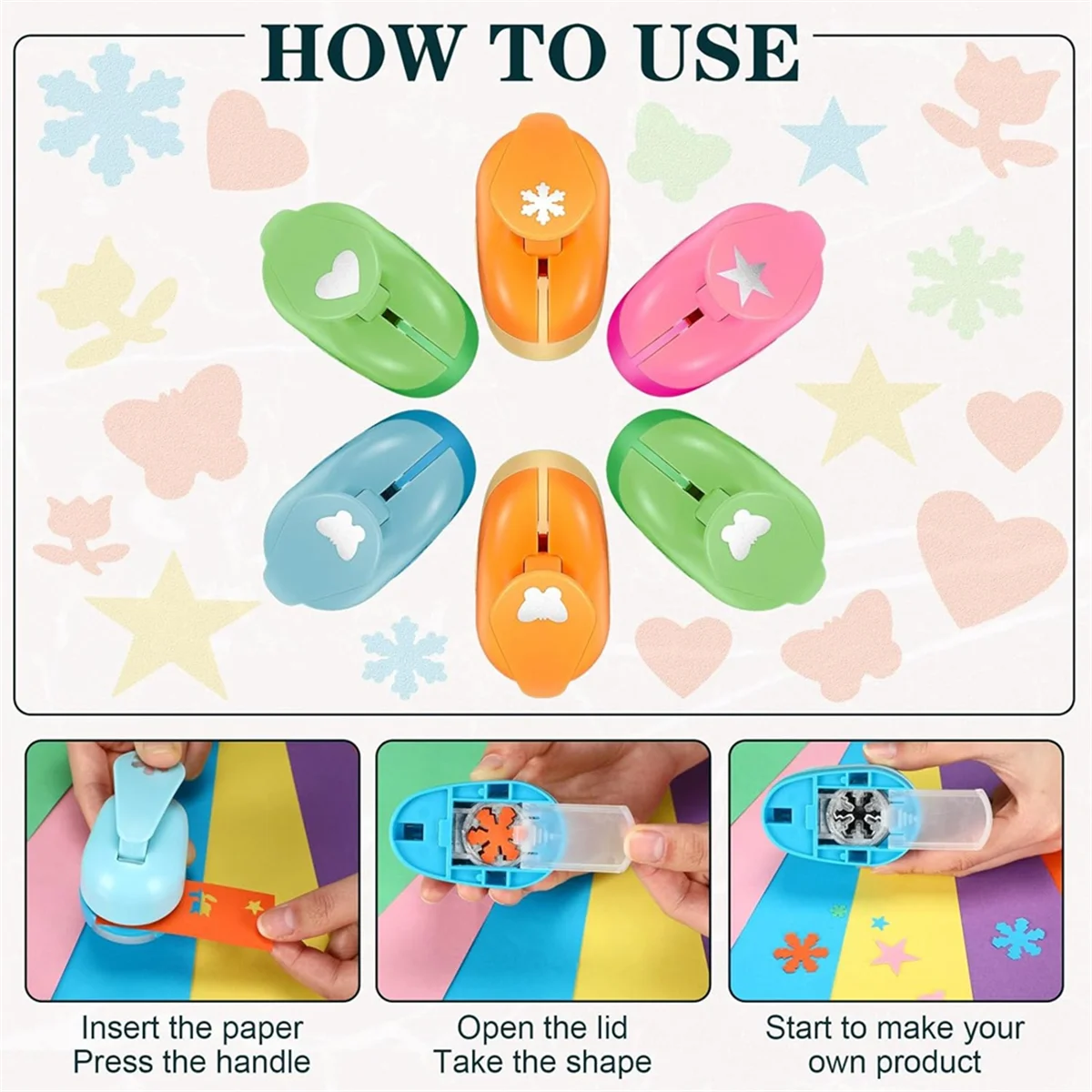 HOW TO USE

Insert the paper
Press the handle

Open the lid
Take the shape

Start to make your
own product