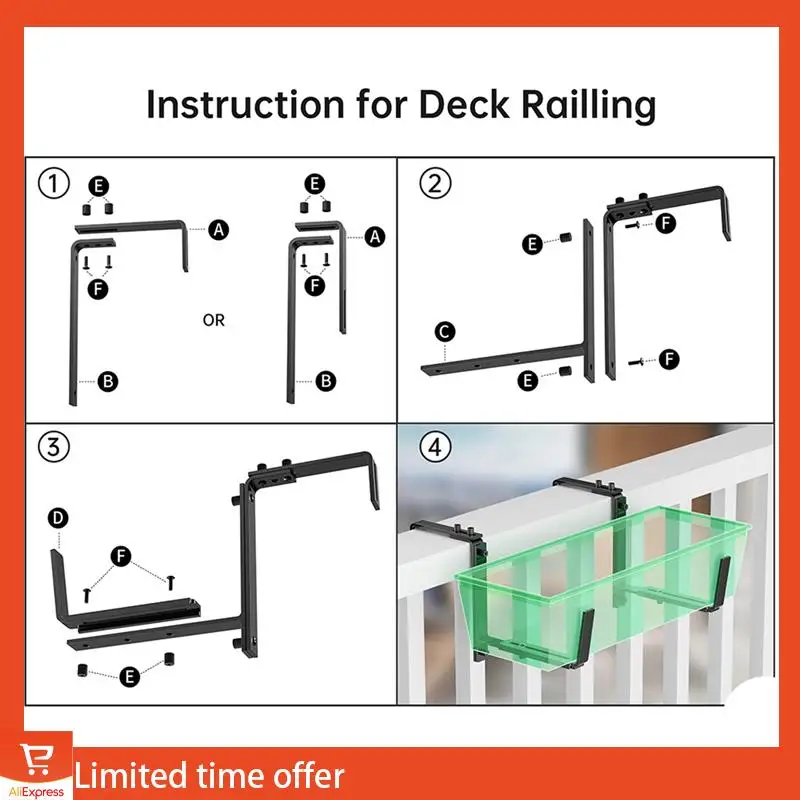 Instruction for Deck Railling

①
E
A
F
B
OR
E
A
F
B

②
E
F
C
E
F

③
D
F
E

④

AliExpress
Limited time offer