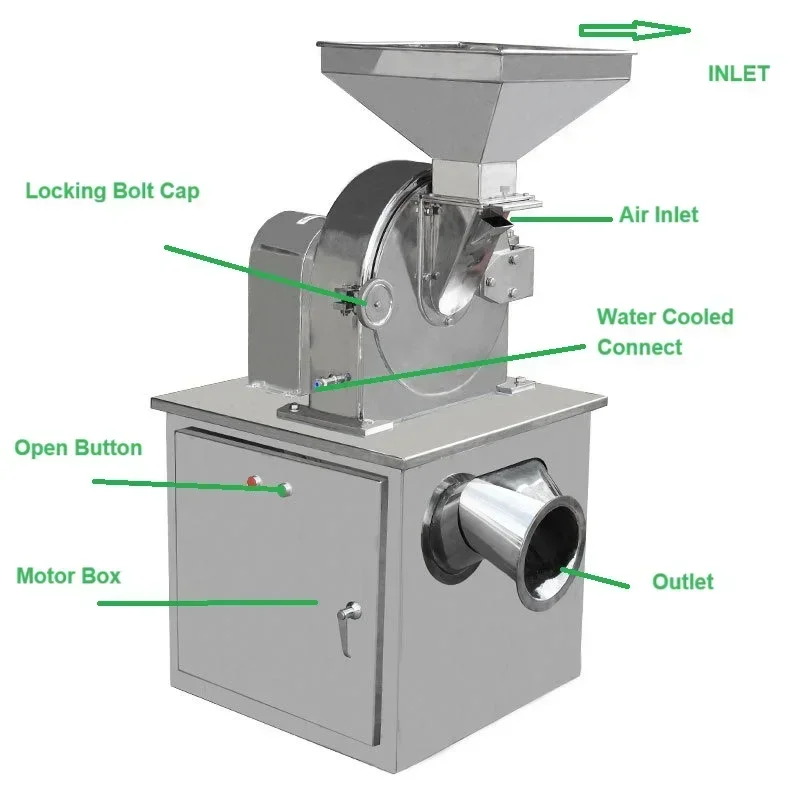 INLET

Locking Bolt Cap

Air Inlet

Water Cooled Connect

Open Button

Motor Box

Outlet