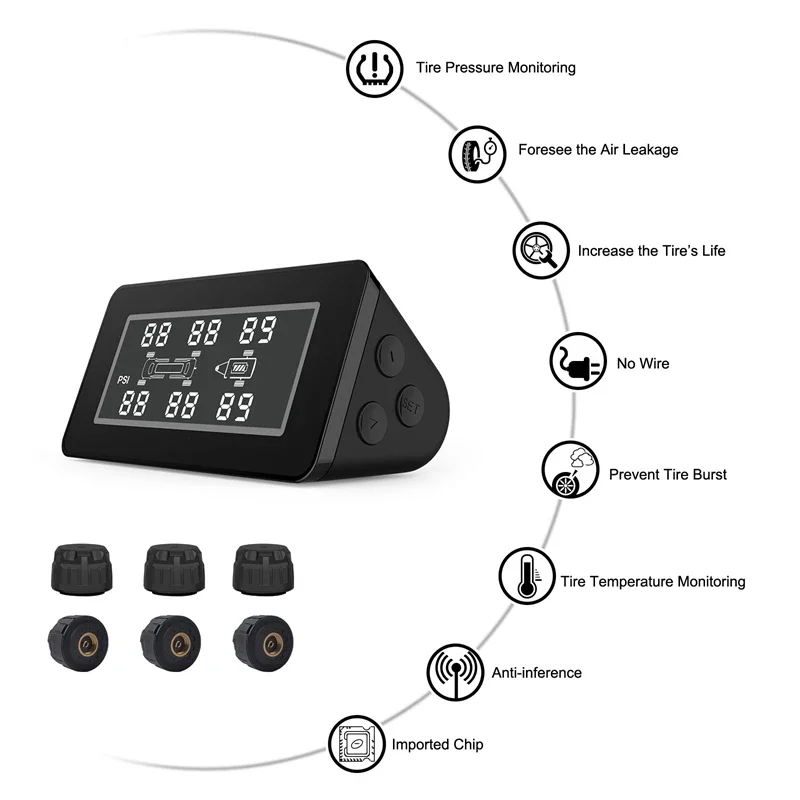 Tire Pressure Monitoring

Foresee the Air Leakage

Increase the Tire's Life

No Wire

Prevent Tire Burst

Tire Temperature Monitoring

Anti-inference

Imported Chip

88 88 89
PSI
88 88 89

SET