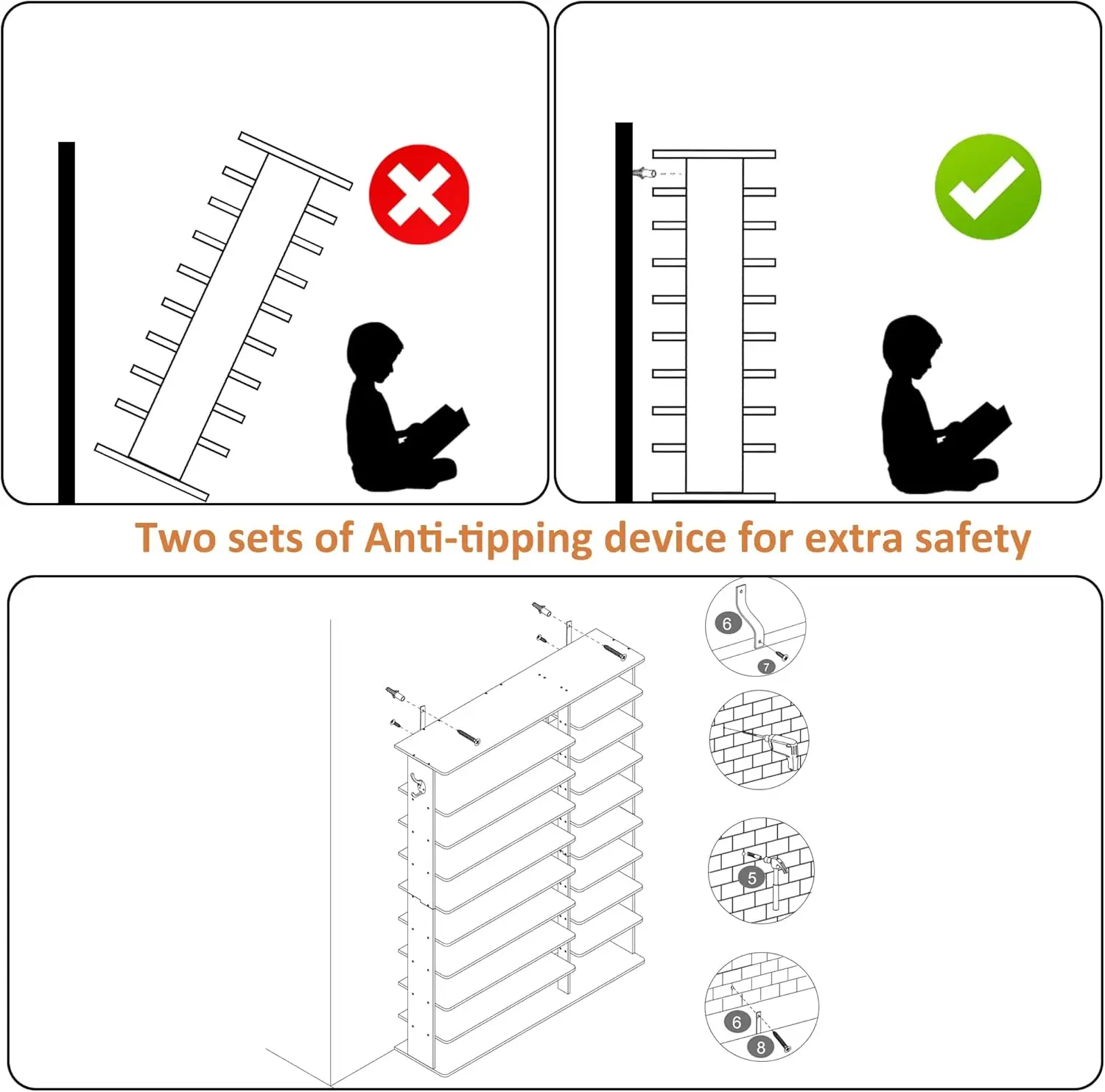 Two sets of Anti-tipping device for extra safety

6
7
5
6
8