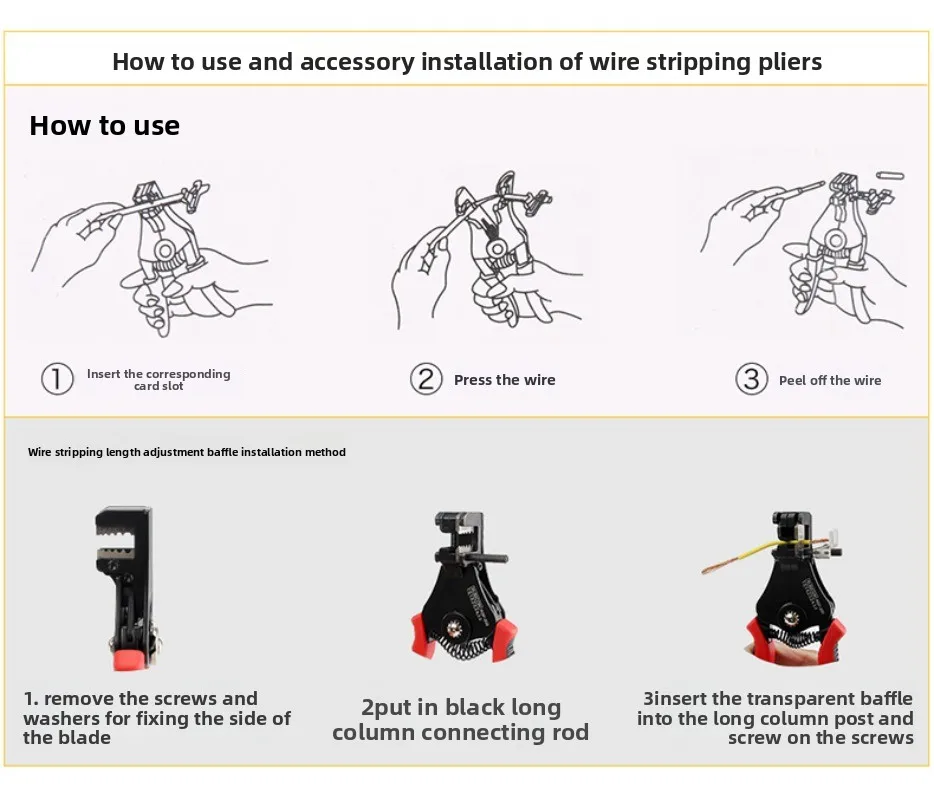 How to use and accessory installation of wire stripping pliers

How to use

① Insert the corresponding card slot

② Press the wire

③ Peel off the wire

Wire stripping length adjustment baffle installation method

1. remove the screws and washers for fixing the side of the blade

2put in black long column connecting rod

3insert the transparent baffle into the long column post and screw on the screws