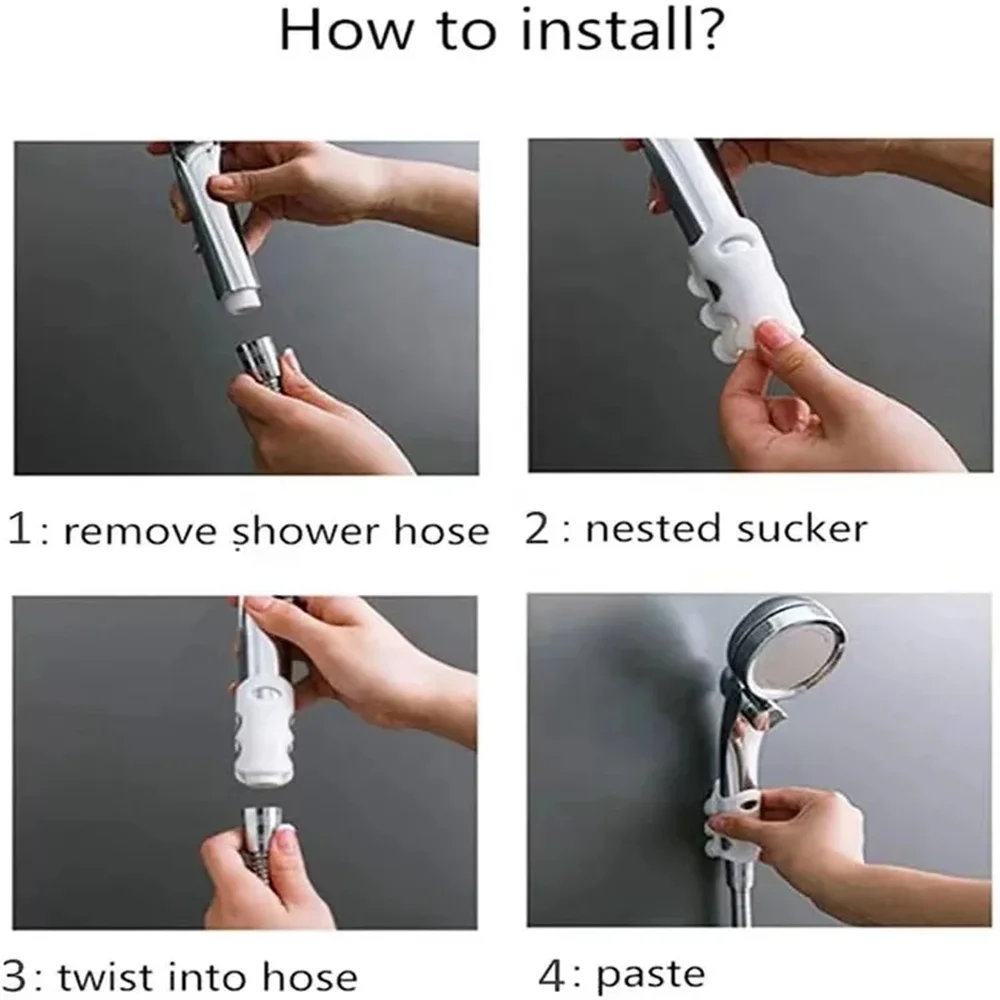 How to install?

1: remove shower hose

2: nested sucker

3: twist into hose

4: paste