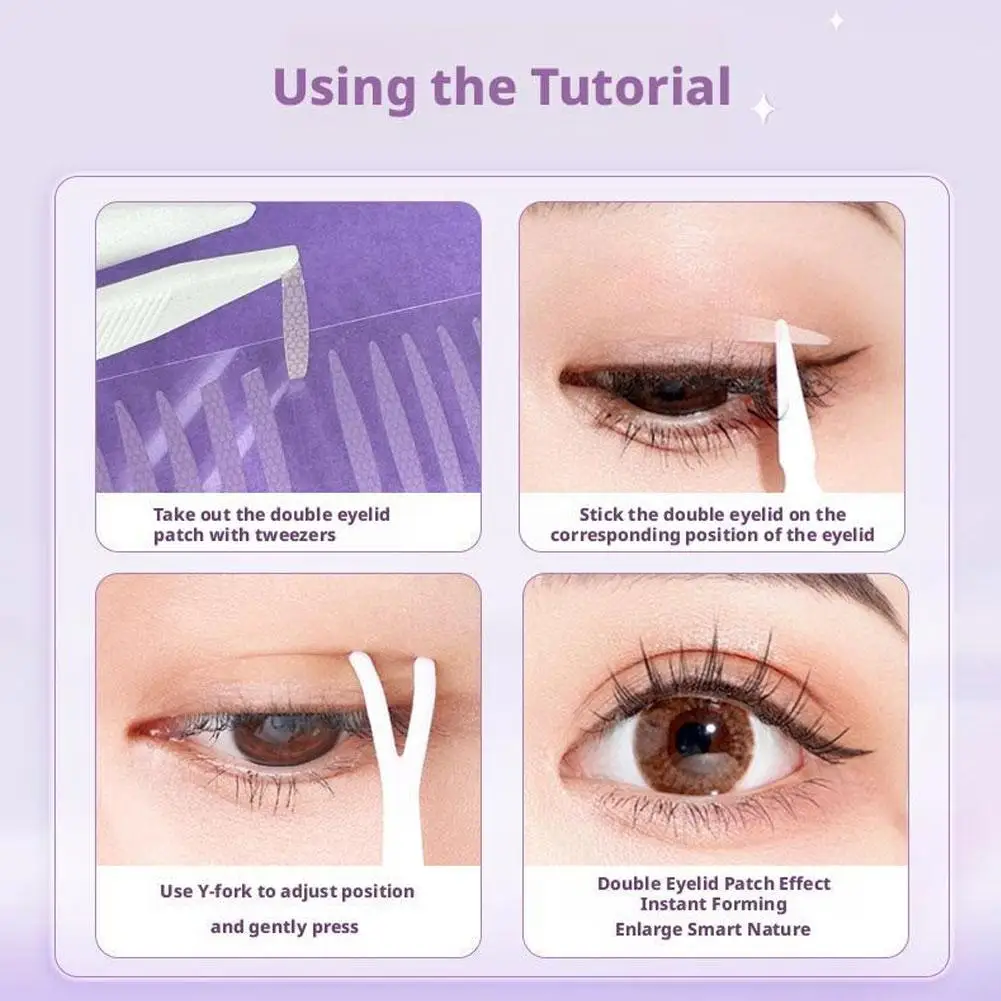 Using the Tutorial

Take out the double eyelid patch with tweezers

Stick the double eyelid on the corresponding position of the eyelid

Use Y-fork to adjust position

and gently press

Double Eyelid Patch Effect
Instant Forming
Enlarge Smart Nature