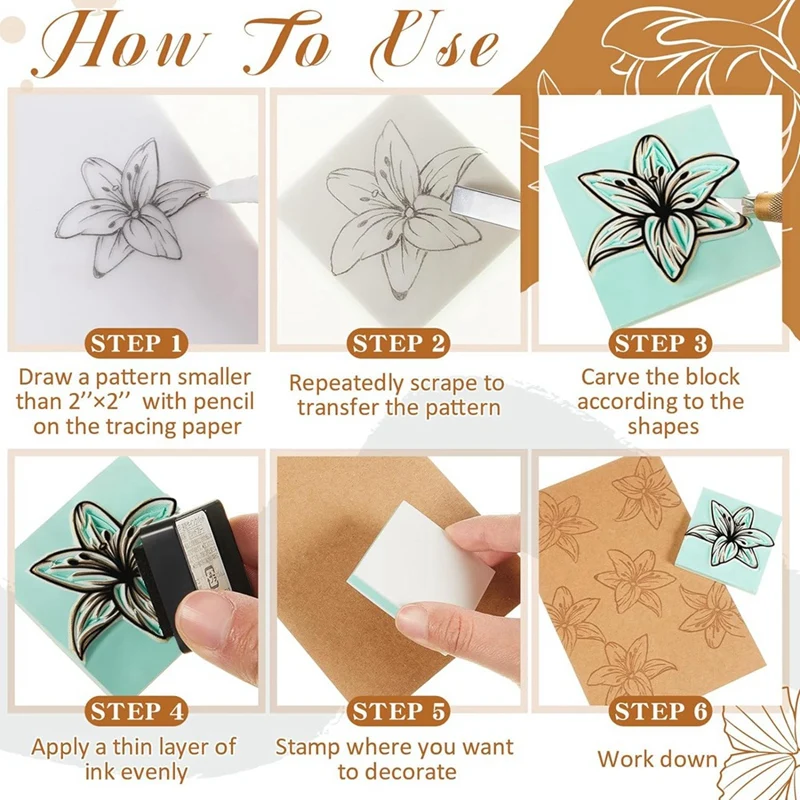 How To Use

STEP 1
Draw a pattern smaller than 2''×2'' with pencil on the tracing paper

STEP 2
Repeatedly scrape to transfer the pattern

STEP 3
Carve the block according to the shapes

STEP 4
Apply a thin layer of ink evenly

STEP 5
Stamp where you want to decorate

STEP 6
Work down