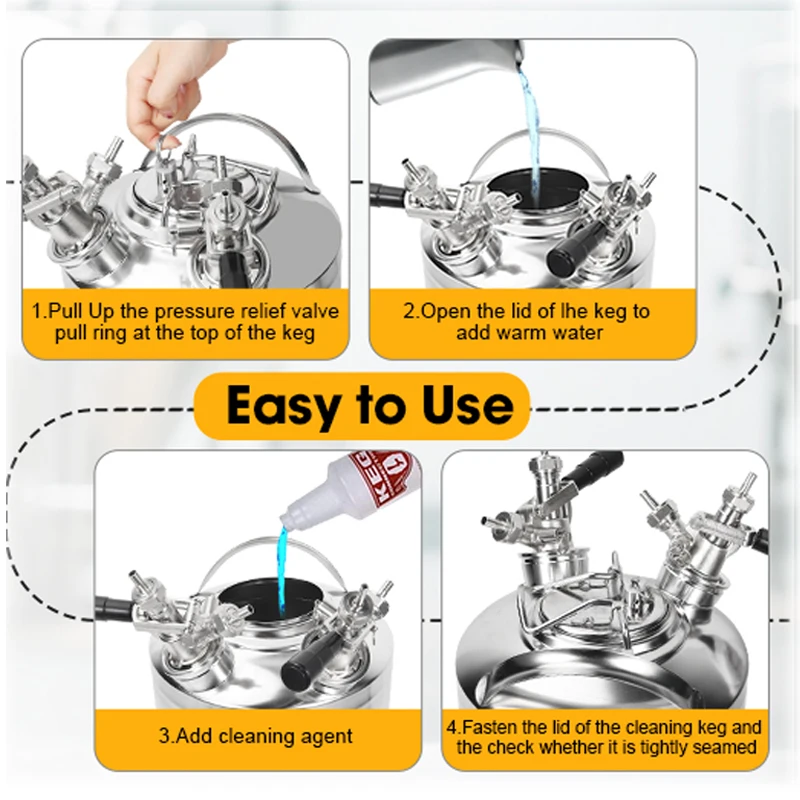 1.Pull Up the pressure relief valve pull ring at the top of the keg

2.Open the lid of lhe keg to add warm water

Easy to Use

KEG

3.Add cleaning agent

4.Fasten the lid of the cleaning keg and the check whether it is tightly seamed